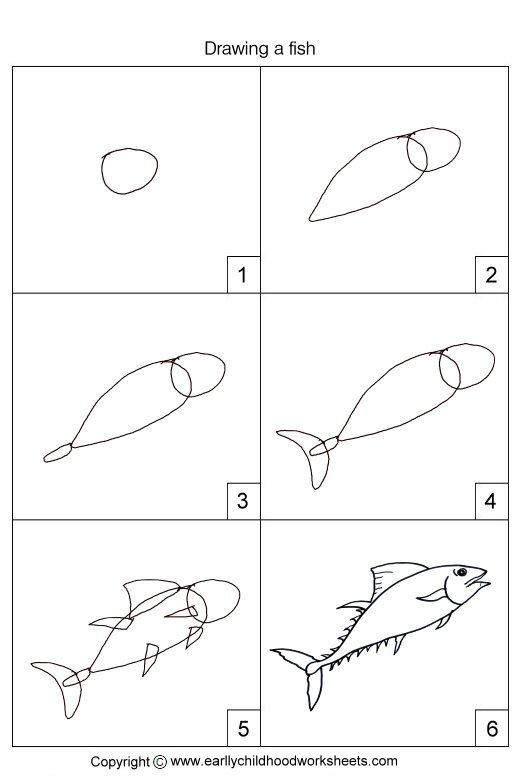 Drawing a fish

1

2

3

4

5

6

Copyright © www.earlychildhoodworksheets.com