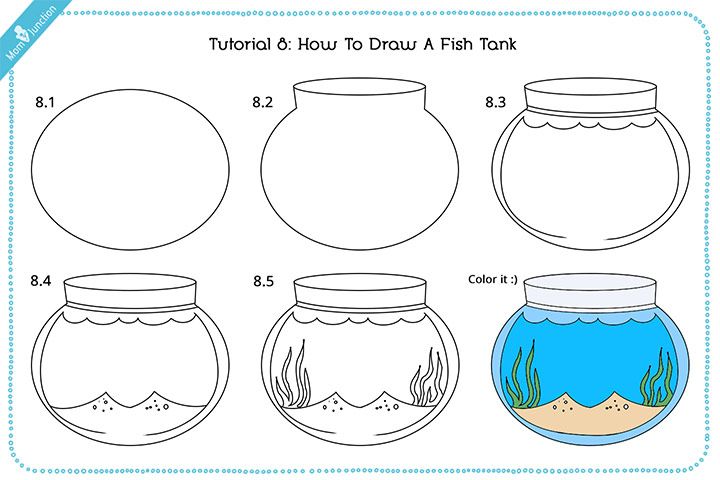 Mom Junction

Tutorial 8: How To Draw A Fish Tank

8.1

8.2

8.3

8.4

8.5

Color it :)