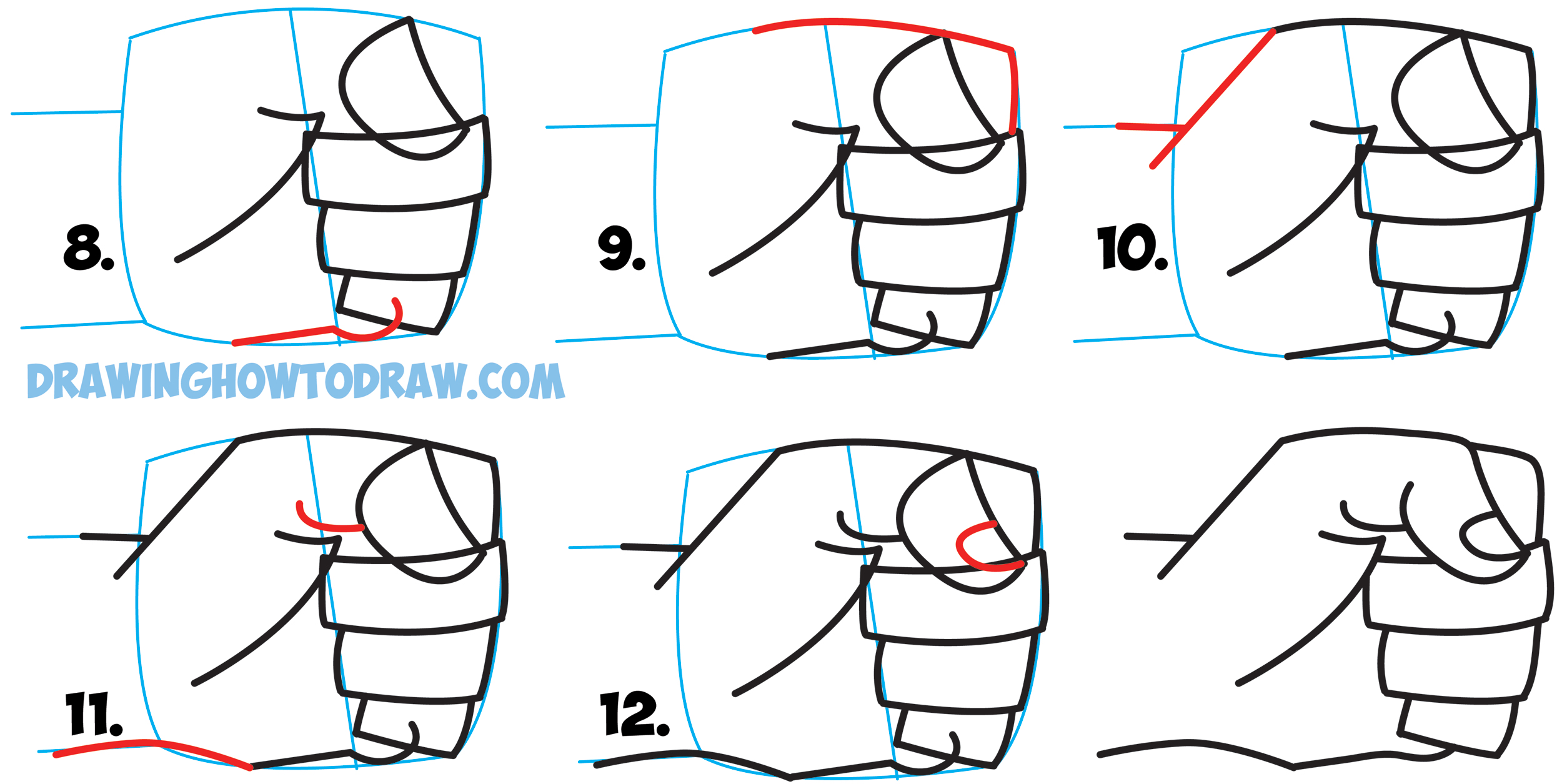 8.

9.

10.

DRAWINGHOWTODRAW.COM

11.

12.