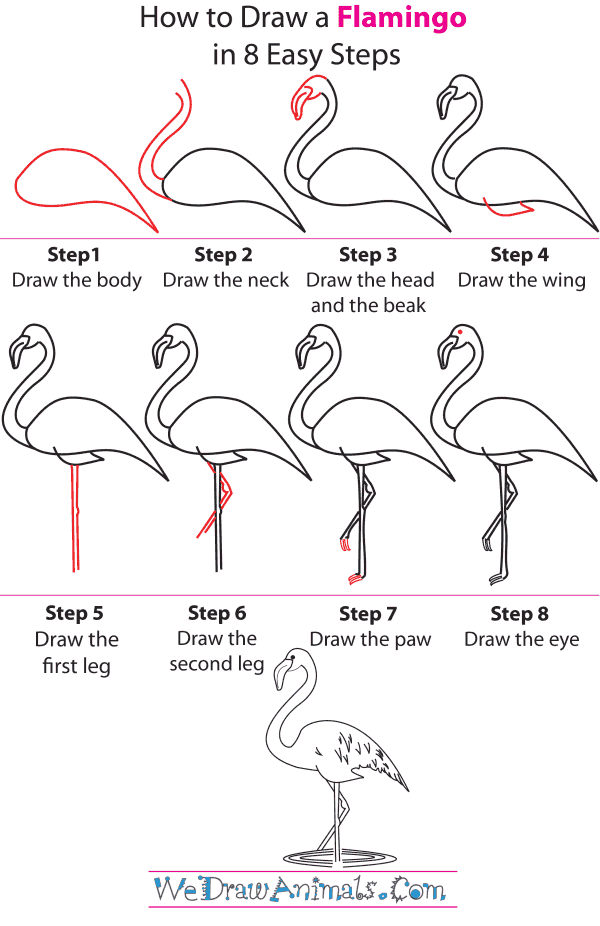 How to Draw a Flamingo in 8 Easy Steps

Step1
Draw the body

Step 2
Draw the neck

Step 3
Draw the head and the beak

Step 4
Draw the wing

Step 5
Draw the first leg

Step 6
Draw the second leg

Step 7
Draw the paw

Step 8
Draw the eye

WeDrawAnimals.Com