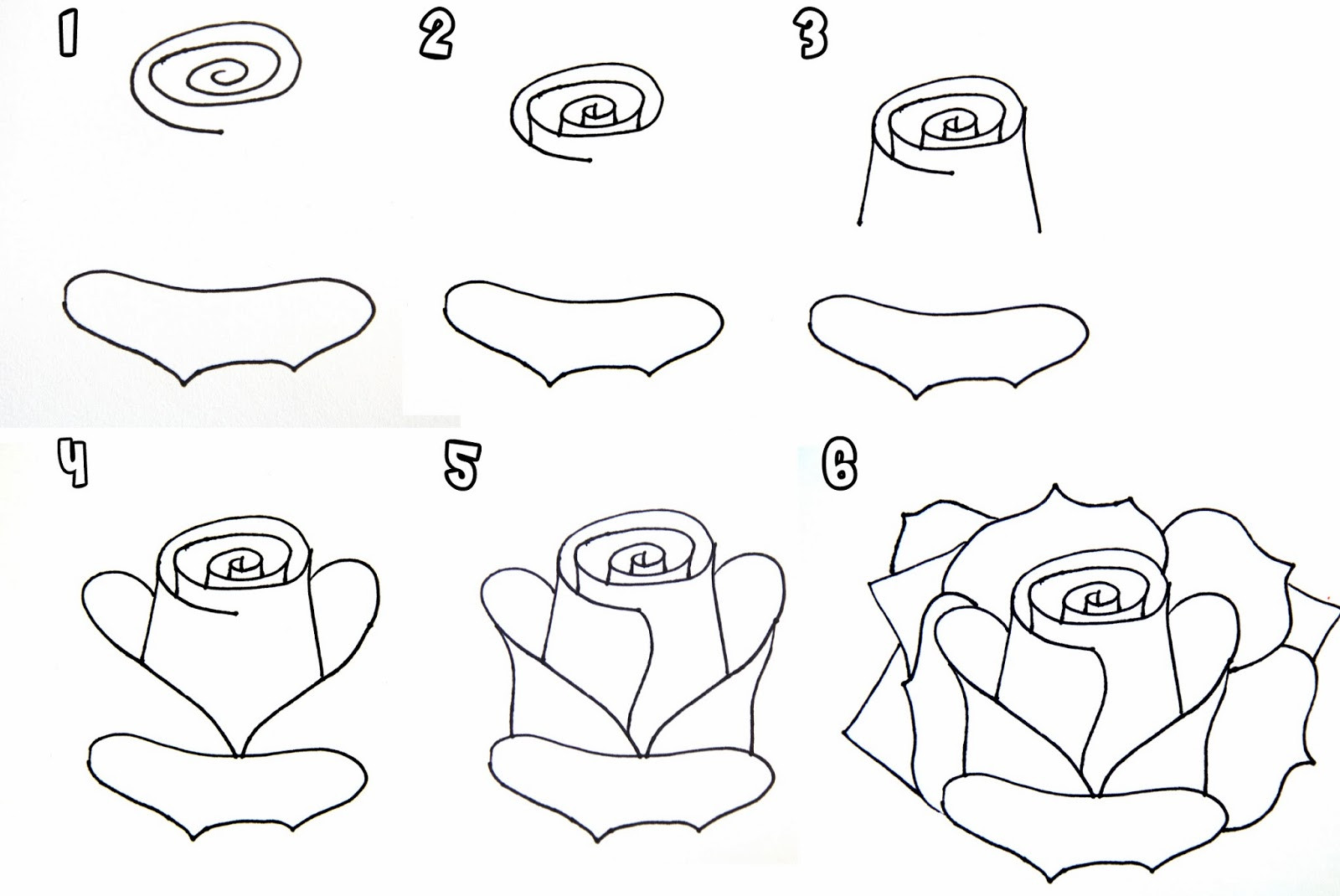 1

2

3

4

5

6