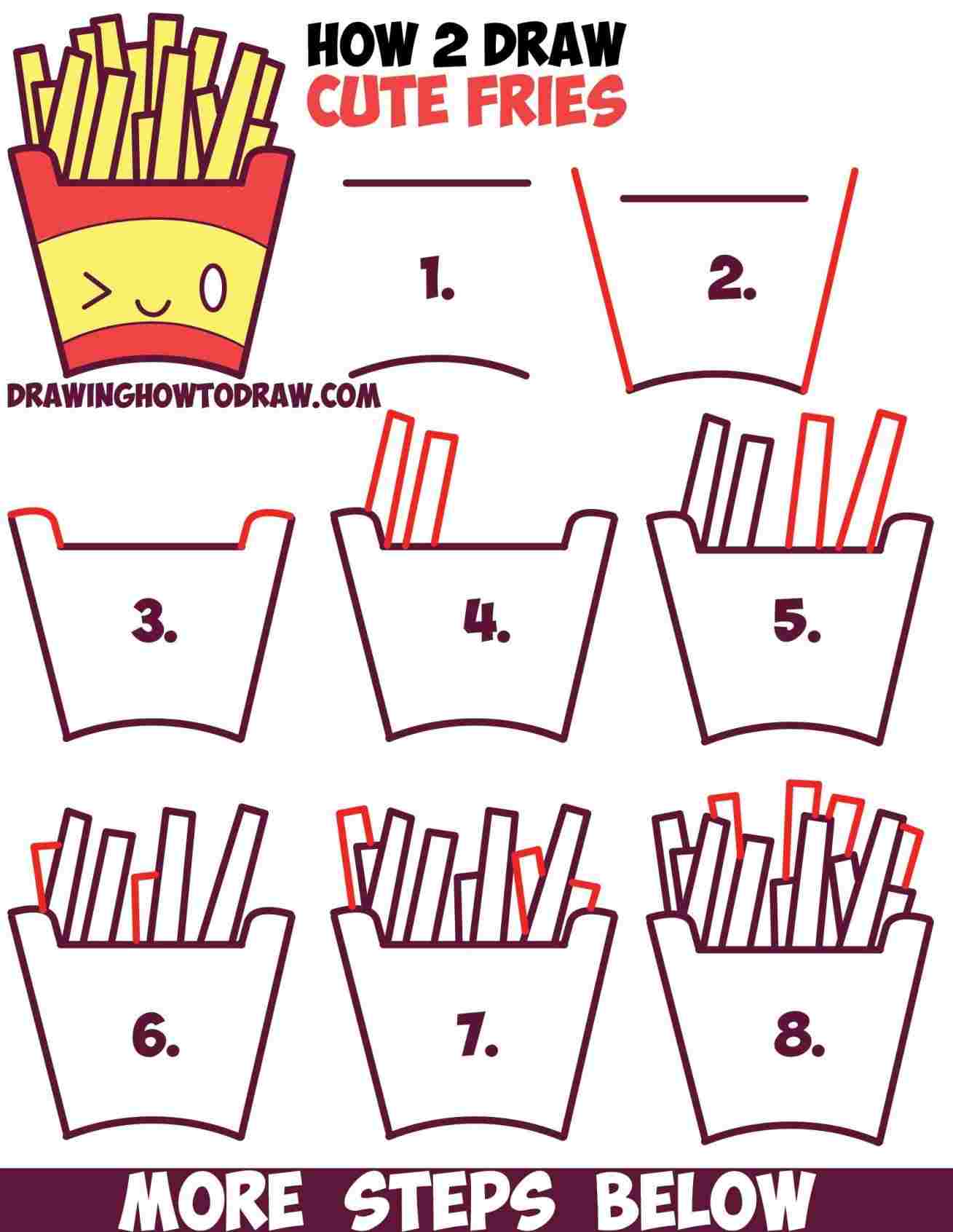 HOW 2 DRAW
CUTE FRIES

DRAWINGHOWTODRAW.COM

1.

2.

3.

4.

5.

6.

7.

8.

MORE STEPS BELOW