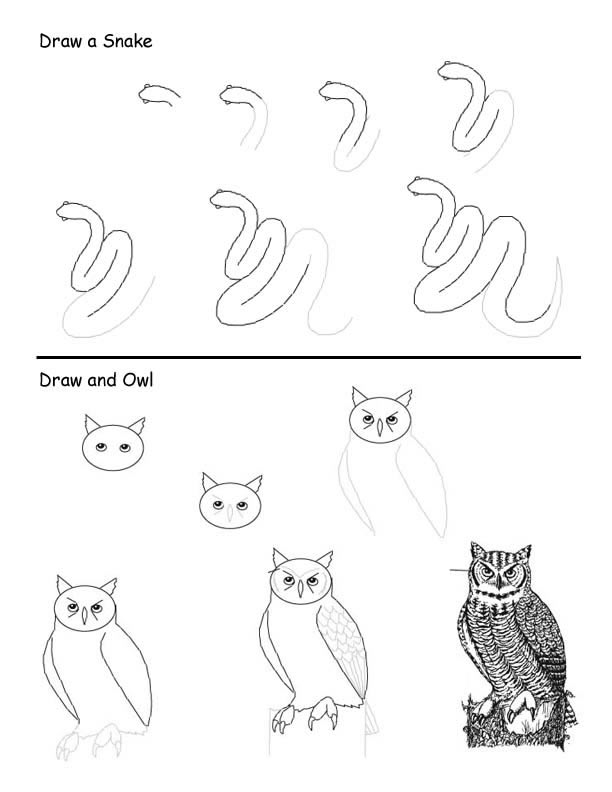 Draw a Snake

Draw and Owl