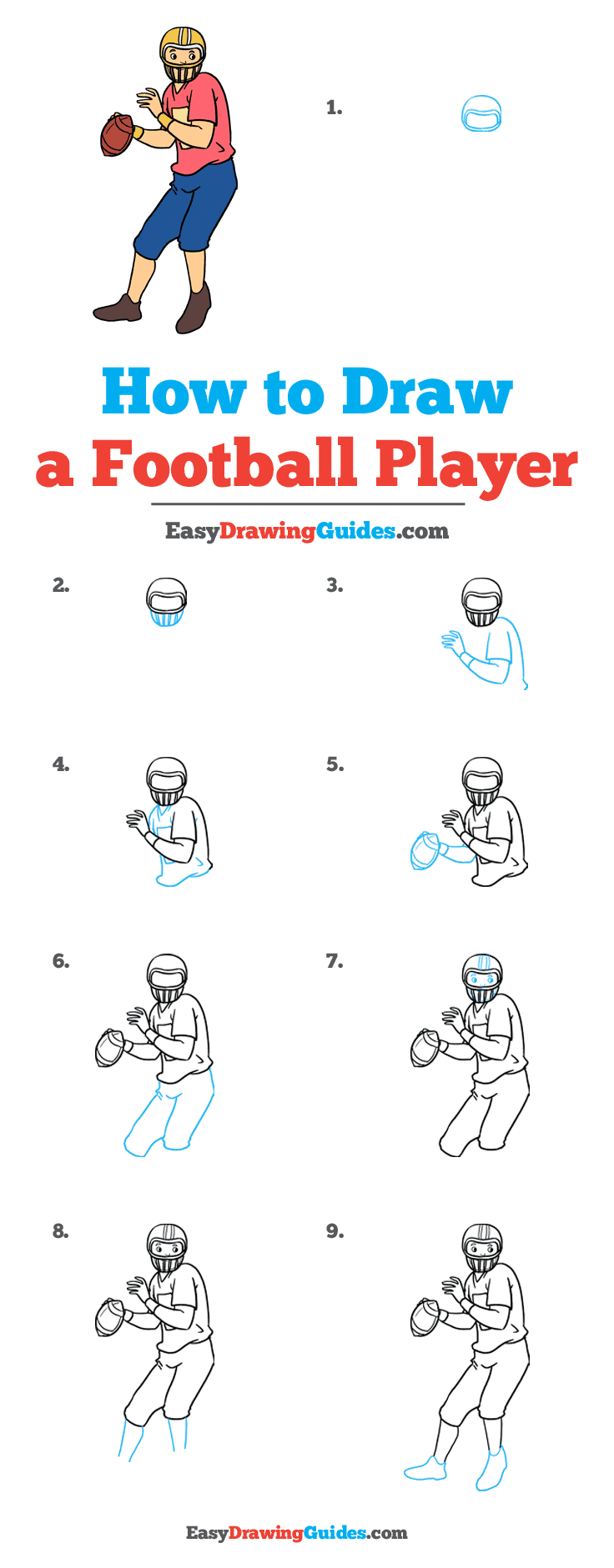 1.

How to Draw
a Football Player

EasyDrawingGuides.com

2.

3.

4.

5.

6.

7.

8.

9.

EasyDrawingGuides.com