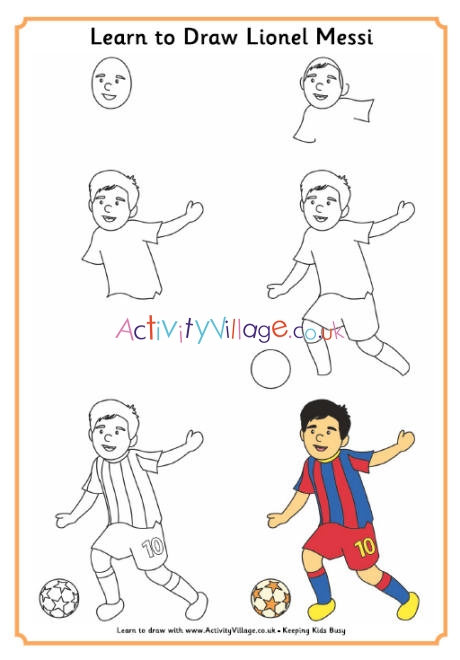 Learn to Draw Lionel Messi

ActivityVillage.co.uk

10

10

Learn to draw with www.ActivityVillage.co.uk • Keeping Kids Busy