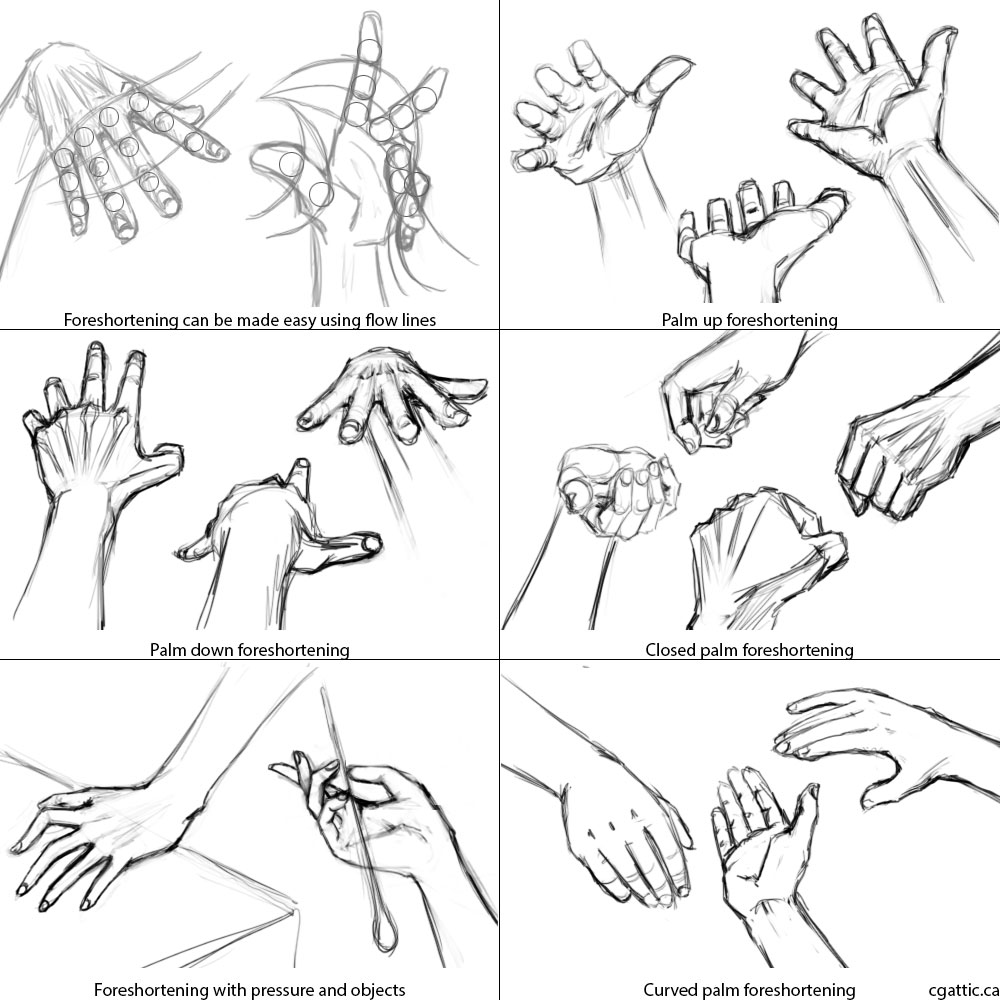 Foreshortening can be made easy using flow lines

Palm up foreshortening

Palm down foreshortening

Closed palm foreshortening

Foreshortening with pressure and objects

Curved palm foreshortening

cgattic.ca