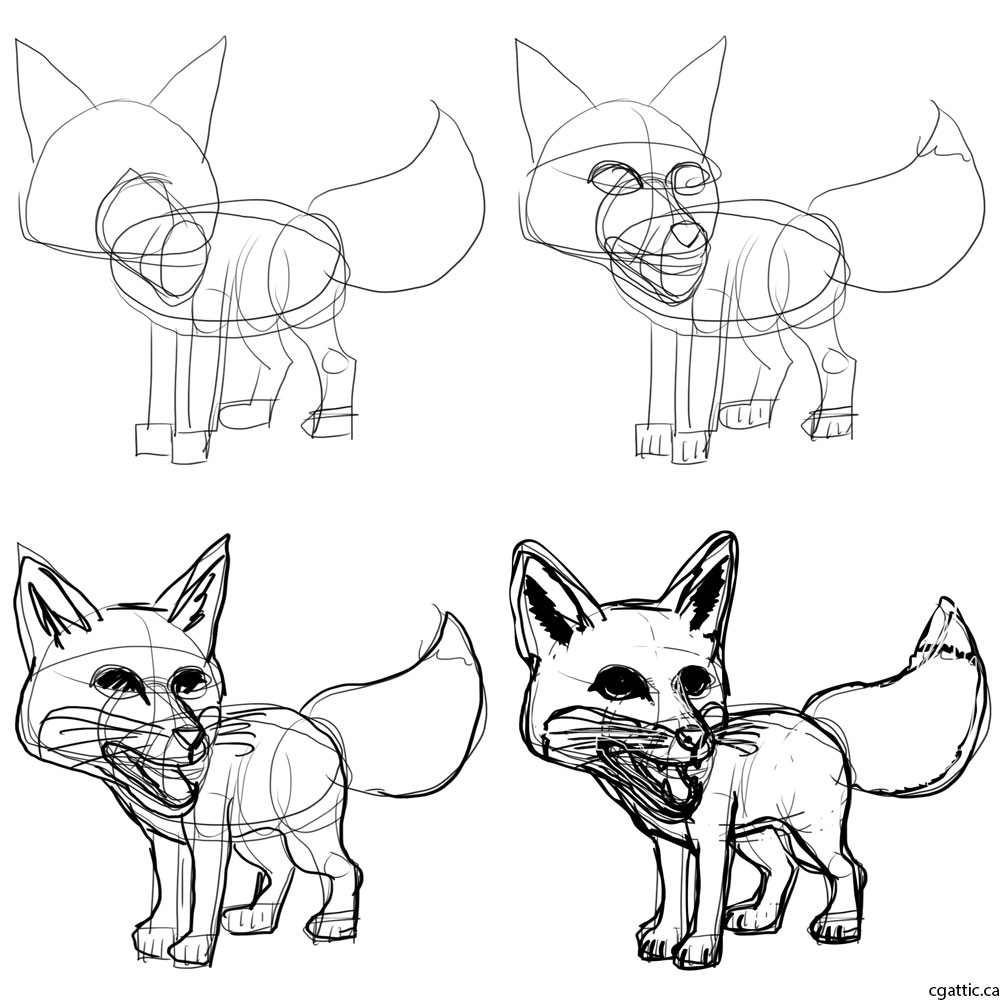 cgattic.ca