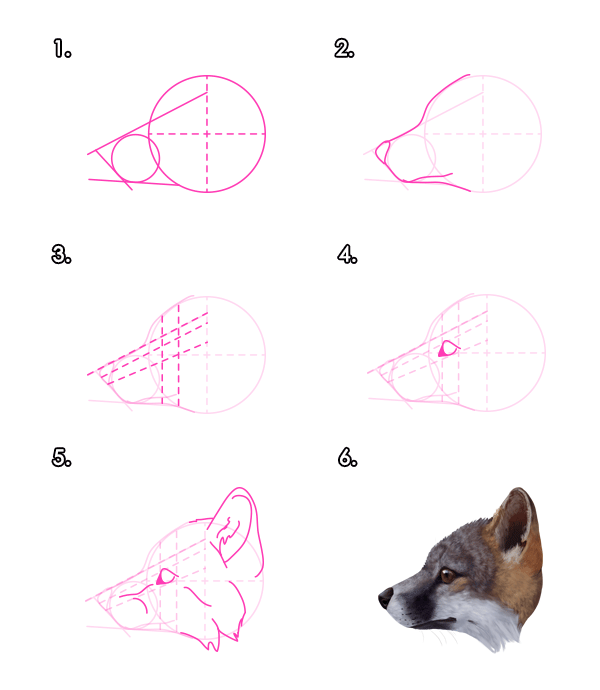 1.

2.

3.

4.

5.

6.