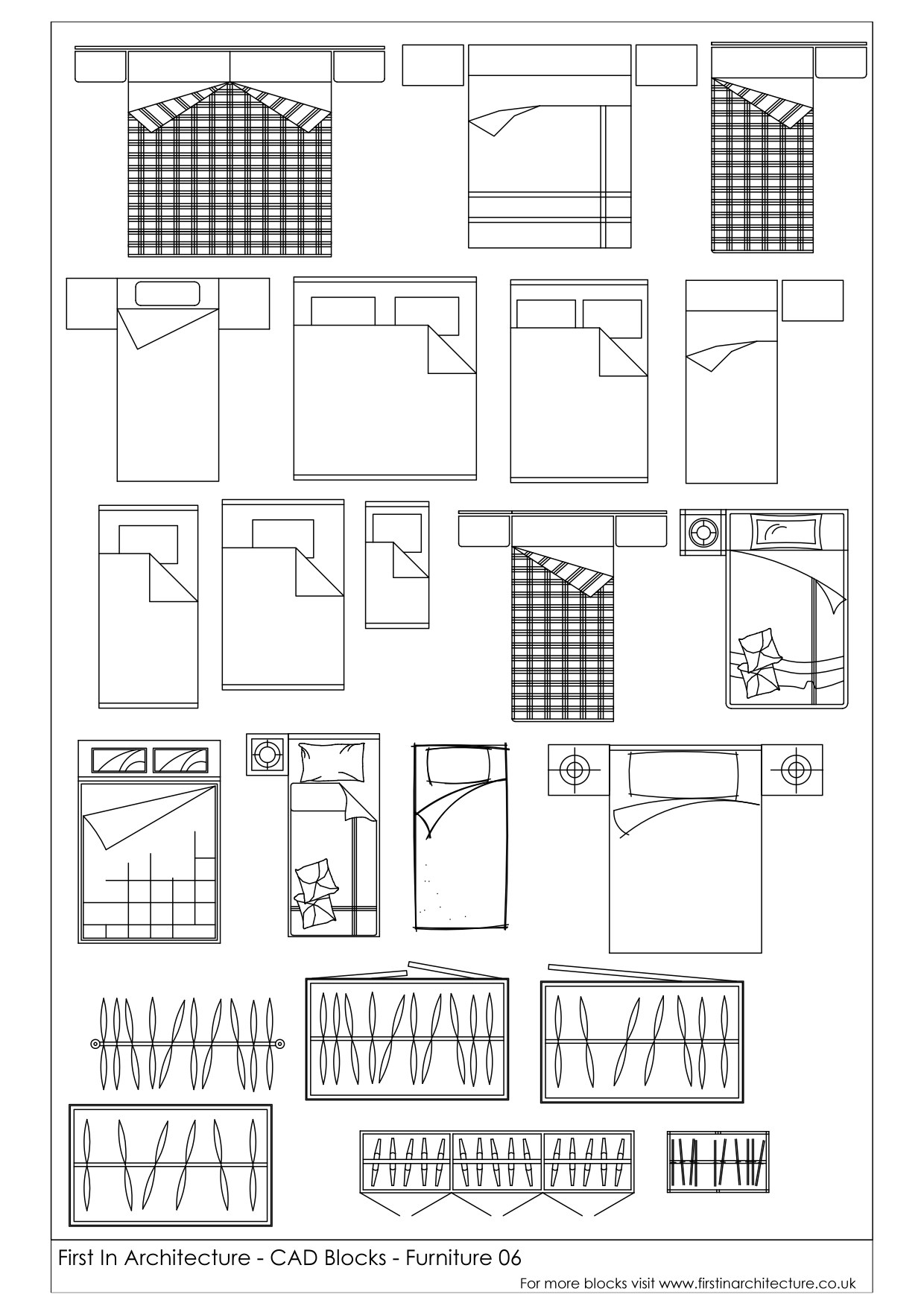 First In Architecture - CAD Blocks - Furniture 06

For more blocks visit www.firstinarchitecture.co.uk