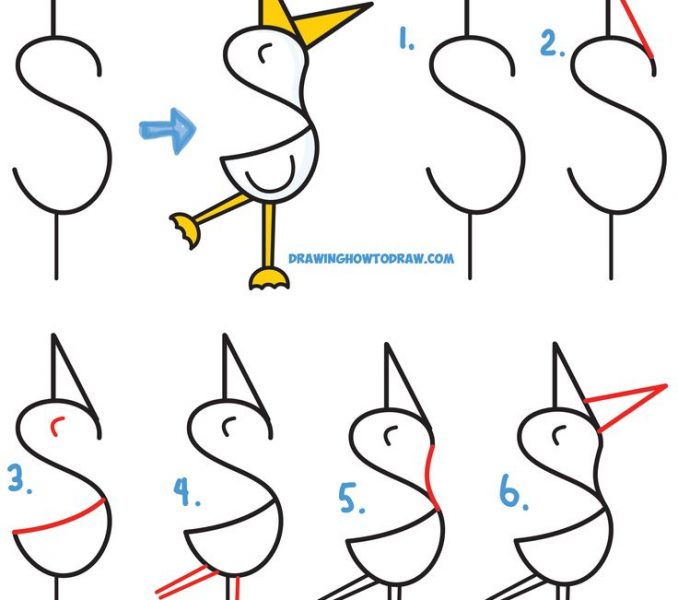 DRAWINGHOWTODRAW.COM

1.

2.

3.

4.

5.

6.