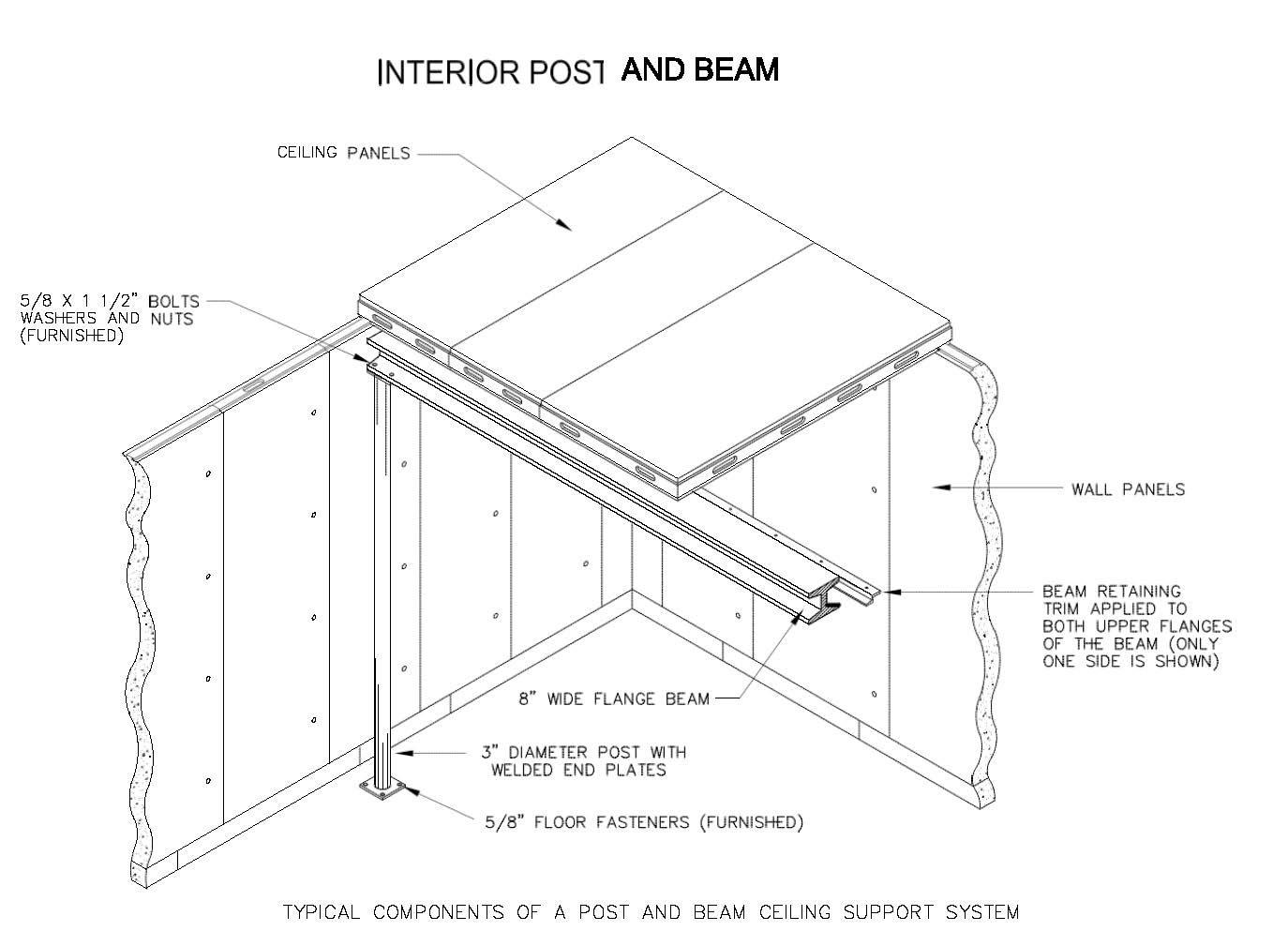 INTERIOR POST AND BEAM

CEILING PANELS

5/8 X 1 1/2" BOLTS WASHERS AND NUTS (FURNISHED)

WALL PANELS

BEAM RETAINING TRIM APPLIED TO BOTH UPPER FLANGES OF THE BEAM (ONLY ONE SIDE IS SHOWN)

8" WIDE FLANGE BEAM

3" DIAMETER POST WITH WELDED END PLATES

5/8" FLOOR FASTENERS (FURNISHED)

TYPICAL COMPONENTS OF A POST AND BEAM CEILING SUPPORT SYSTEM