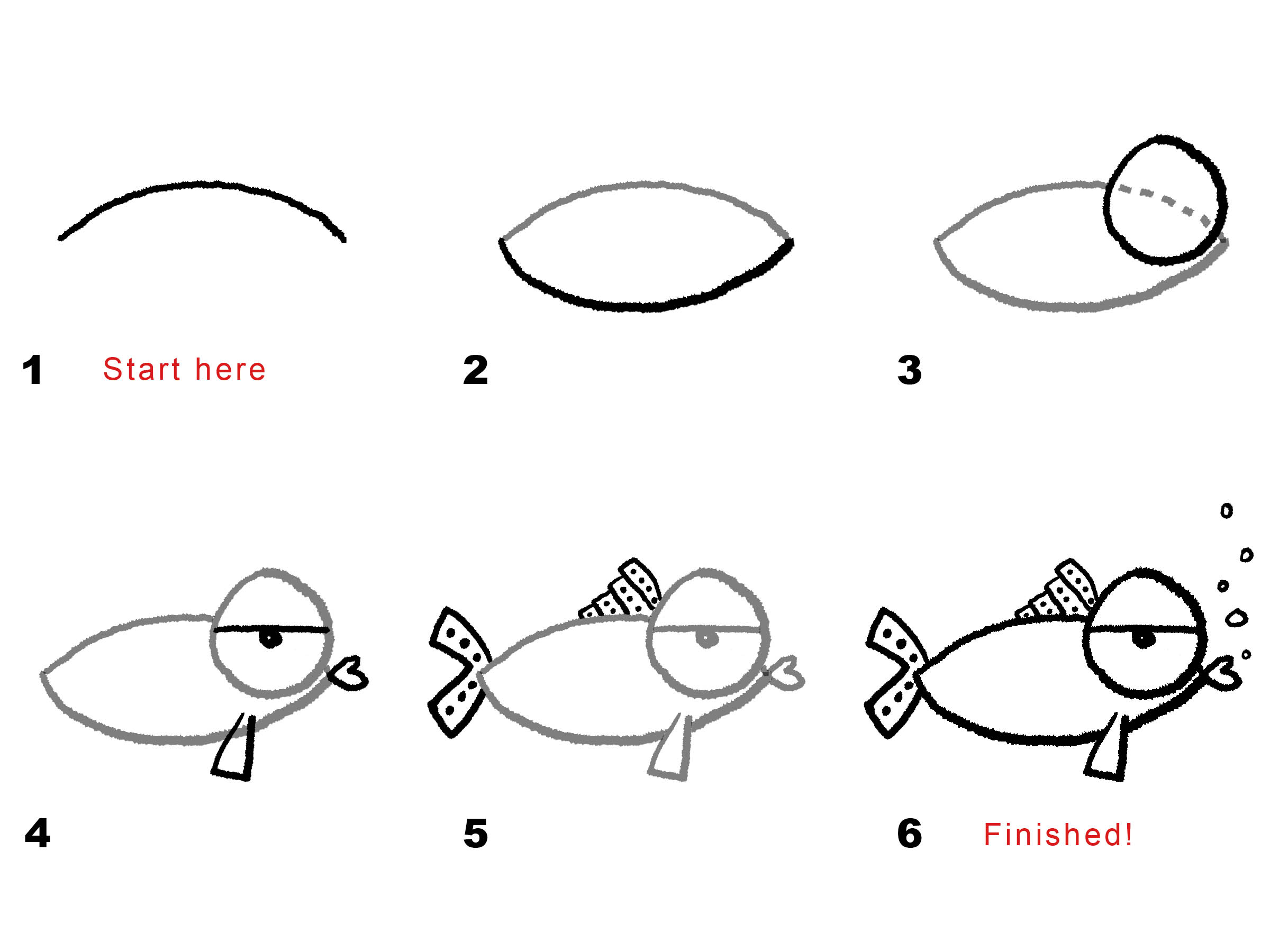 1 Start here

2

3

4

5

6 Finished!