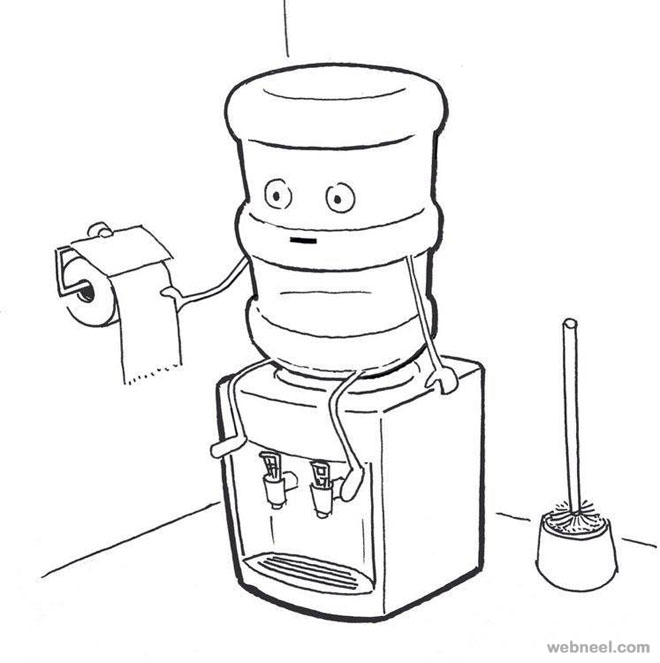 webneel.com