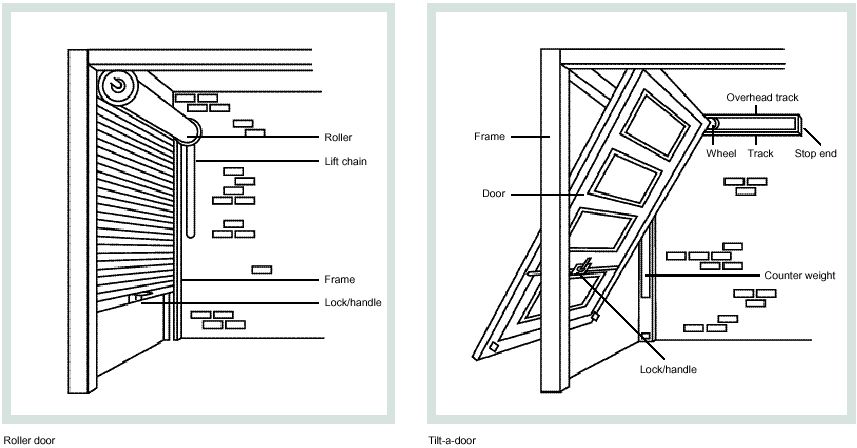 Roller

Lift chain

Frame

Lock/handle

Roller door

Overhead track

Frame

Wheel

Track

Stop end

Door

Counter weight

Lock/handle

Tilt-a-door