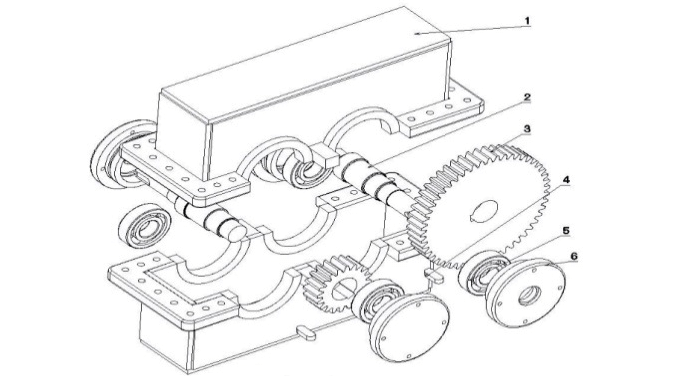 1
2
3
4
5
6