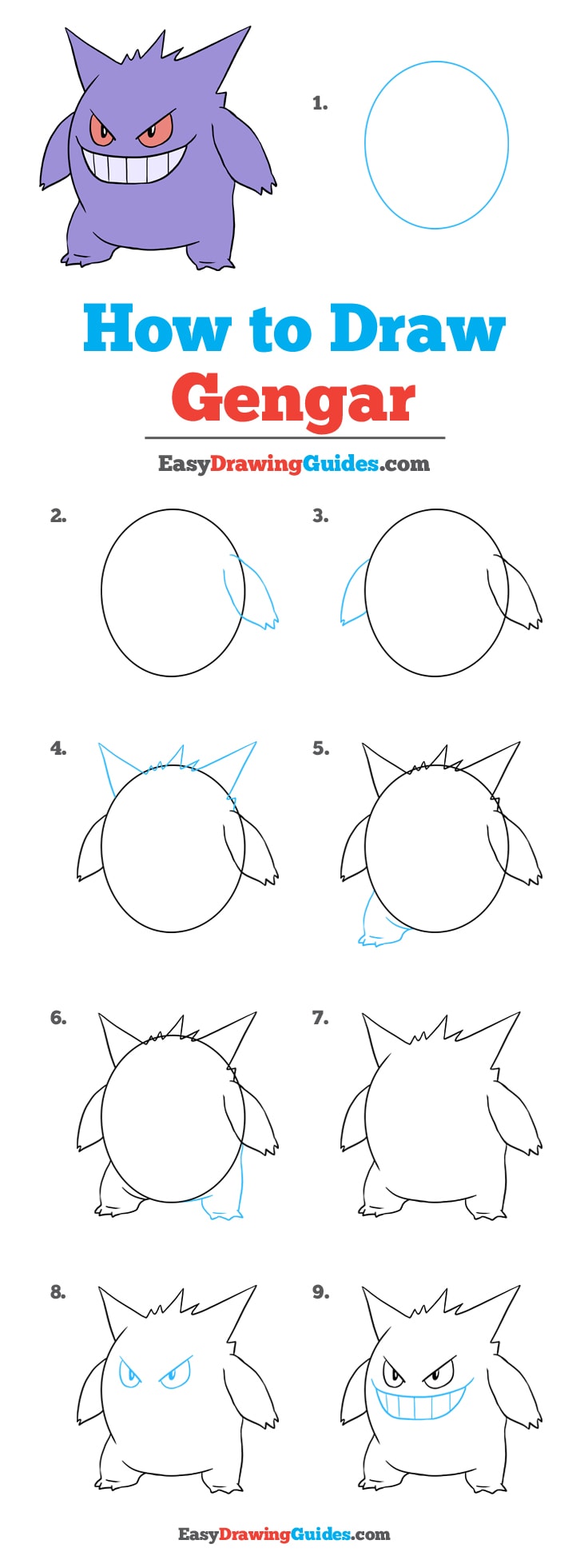 1.

How to Draw
Gengar

EasyDrawingGuides.com

2.

3.

4.

5.

6.

7.

8.

9.

EasyDrawingGuides.com