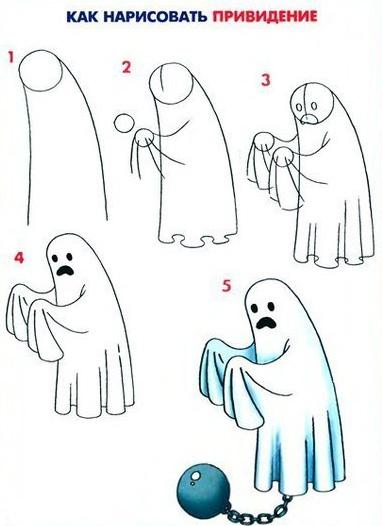 КАК НАРИСОВАТЬ ПРИВИДЕНИЕ

1

2

3

4

5