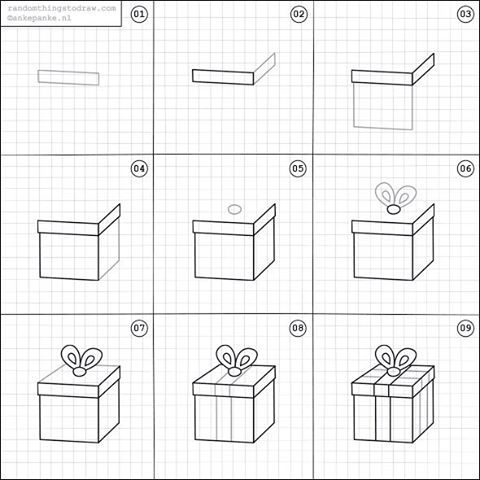 randomthingstodraw.com
@ankepanke.nl

01

02

03

04

05

06

07

08

09