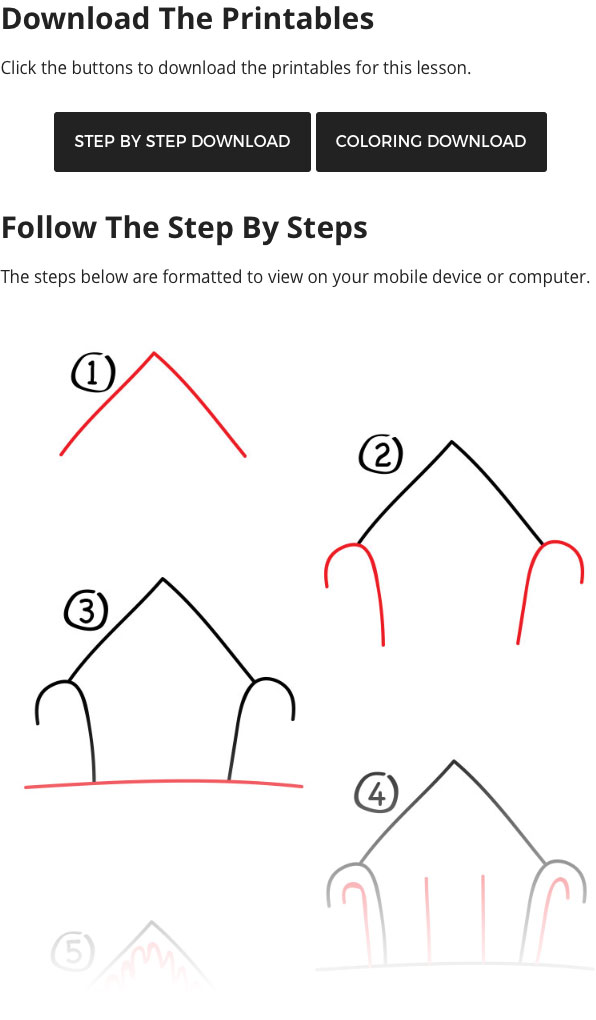 Download The Printables

Click the buttons to download the printables for this lesson.

STEP BY STEP DOWNLOAD

COLORING DOWNLOAD

Follow The Step By Steps

The steps below are formatted to view on your mobile device or computer.

1

2

3

4

5