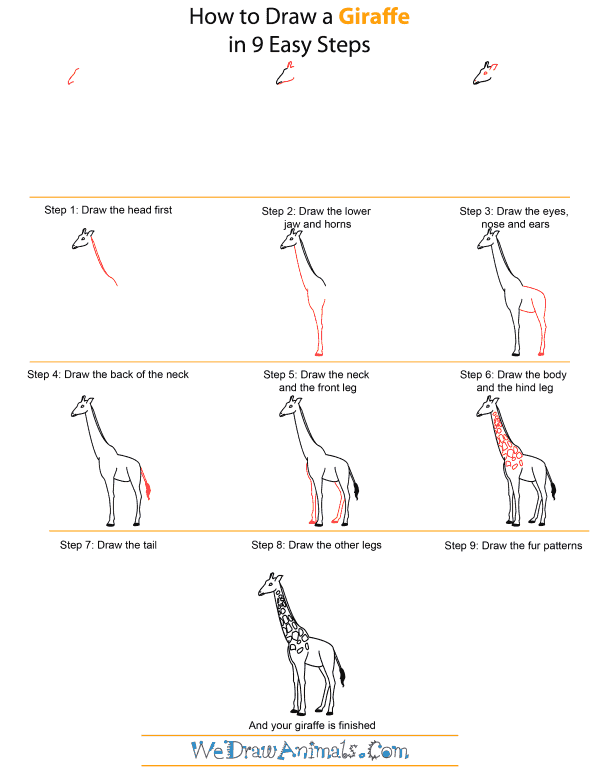 How to Draw a Giraffe
in 9 Easy Steps

Step 1: Draw the head first

Step 2: Draw the lower jaw and horns

Step 3: Draw the eyes, nose and ears

Step 4: Draw the back of the neck

Step 5: Draw the neck and the front leg

Step 6: Draw the body and the hind leg

Step 7: Draw the tail

Step 8: Draw the other legs

Step 9: Draw the fur patterns

And your giraffe is finished

WeDrawAnimals.Com