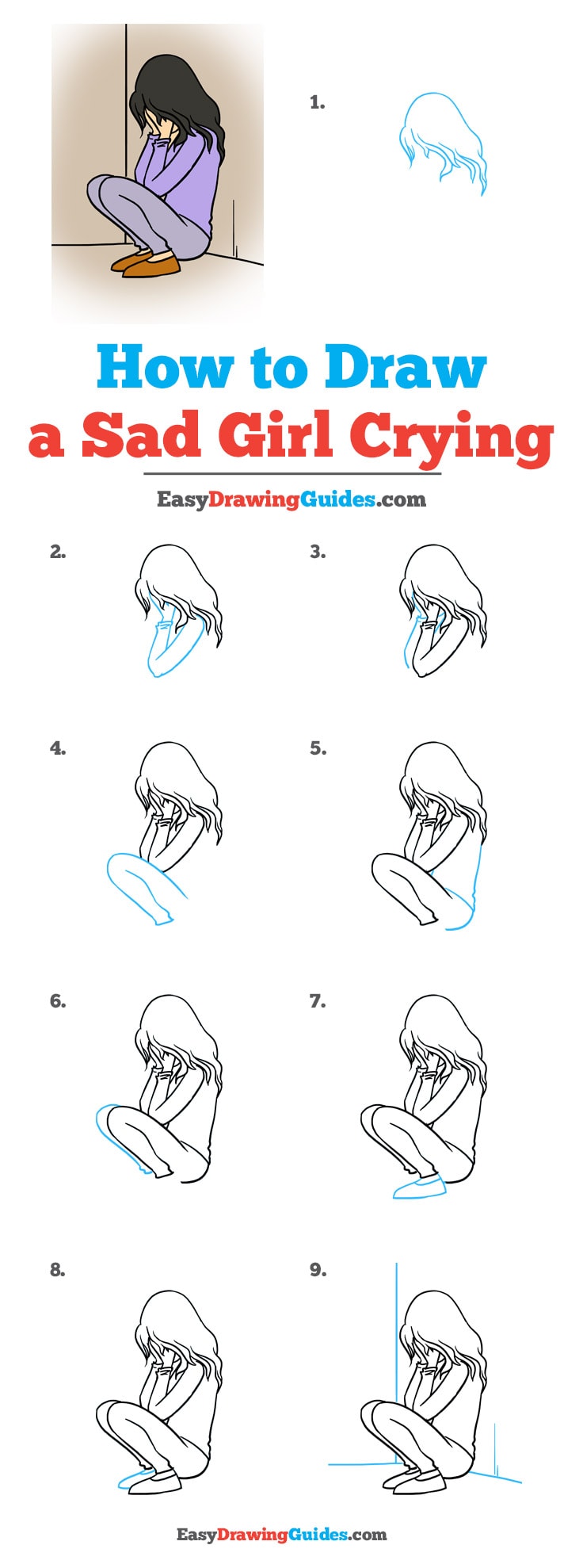 1.

How to Draw a Sad Girl Crying

EasyDrawingGuides.com

2.

3.

4.

5.

6.

7.

8.

9.

EasyDrawingGuides.com