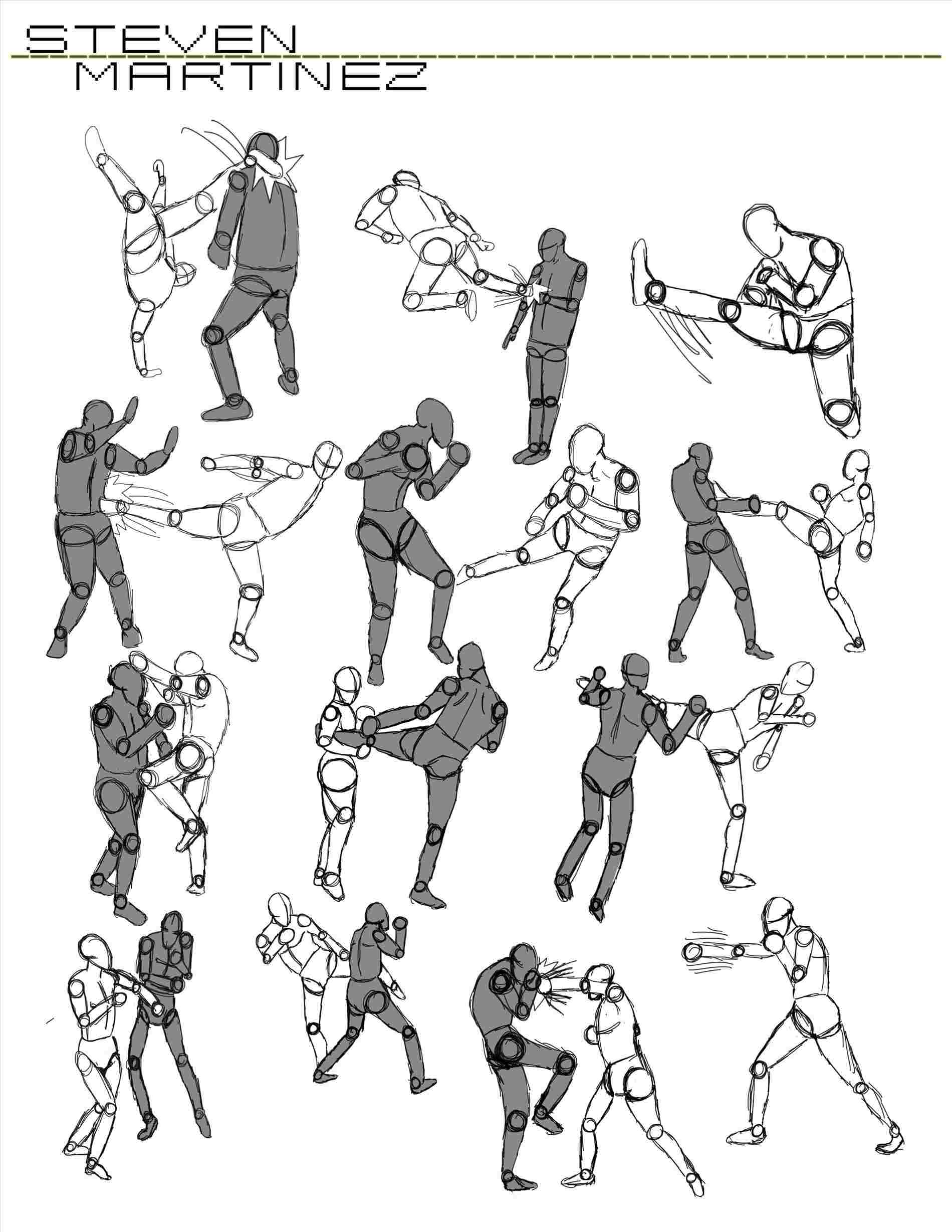 STEVEN
MARTINEZ