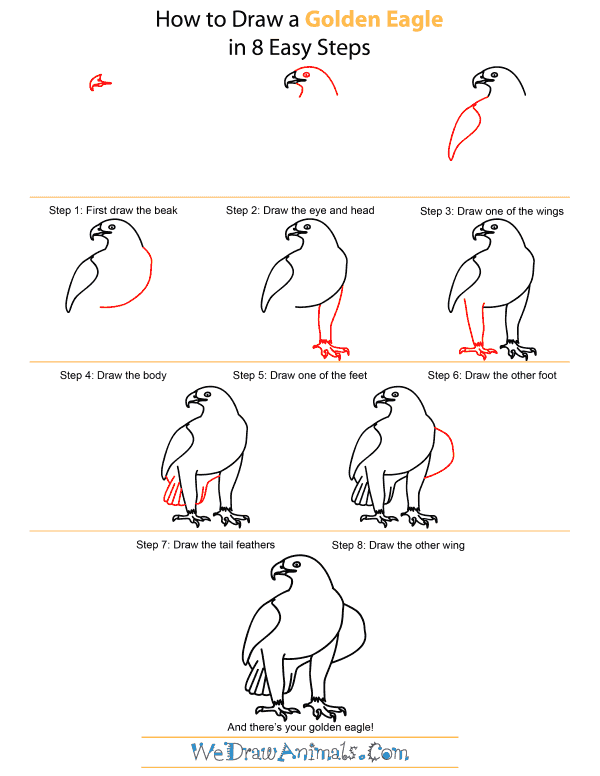 How to Draw a Golden Eagle
in 8 Easy Steps

Step 1: First draw the beak
Step 2: Draw the eye and head
Step 3: Draw one of the wings

Step 4: Draw the body
Step 5: Draw one of the feet
Step 6: Draw the other foot

Step 7: Draw the tail feathers
Step 8: Draw the other wing

And there's your golden eagle!

WeDrawAnimals.Com