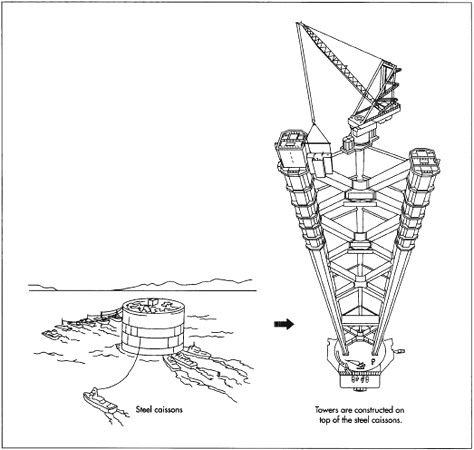 Steel caissons

Towers are constructed on top of the steel caissons.