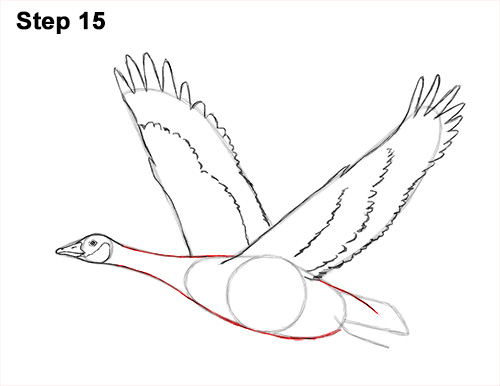 Step 15