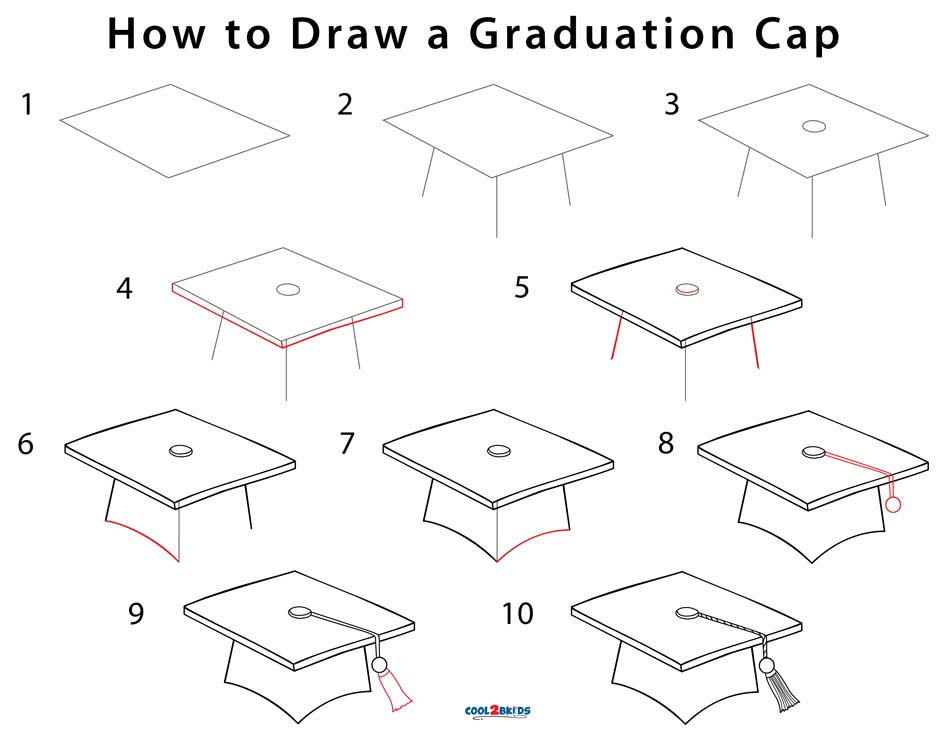 How to Draw a Graduation Cap

1

2

3

4

5

6

7

8

9

10

COOL2BKIDS