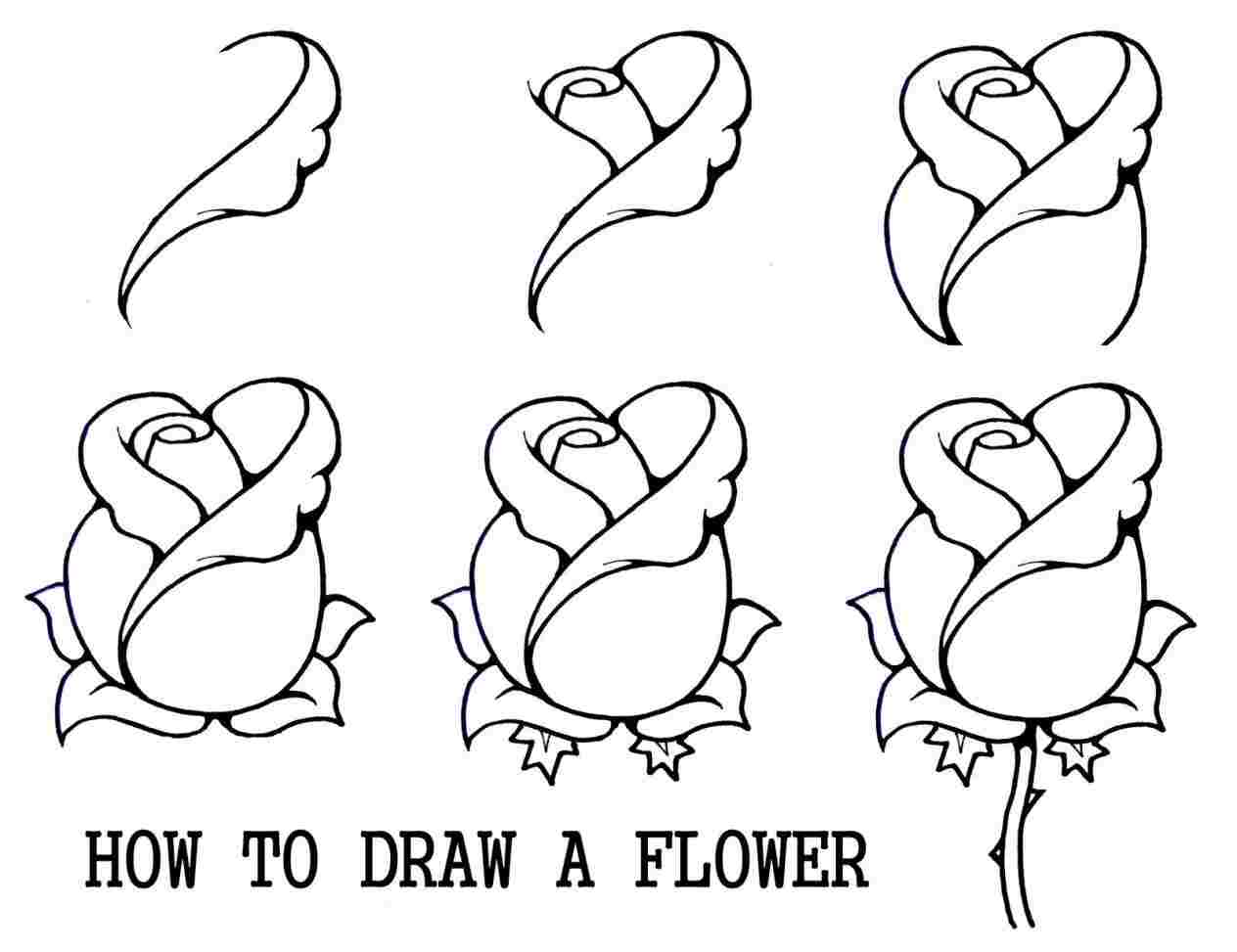 HOW TO DRAW A FLOWER