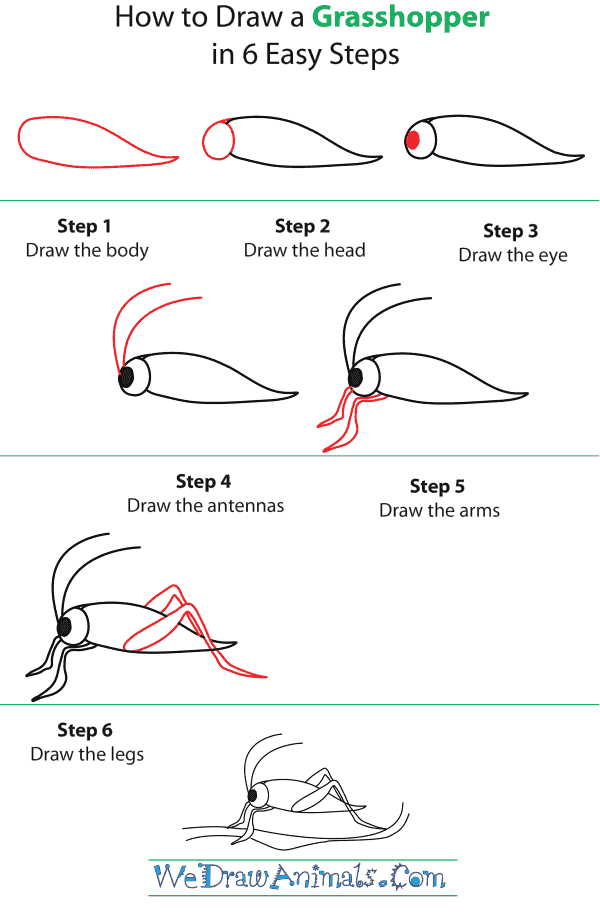 How to Draw a Grasshopper in 6 Easy Steps

Step 1
Draw the body

Step 2
Draw the head

Step 3
Draw the eye

Step 4
Draw the antennas

Step 5
Draw the arms

Step 6
Draw the legs

WeDrawAnimals.Com