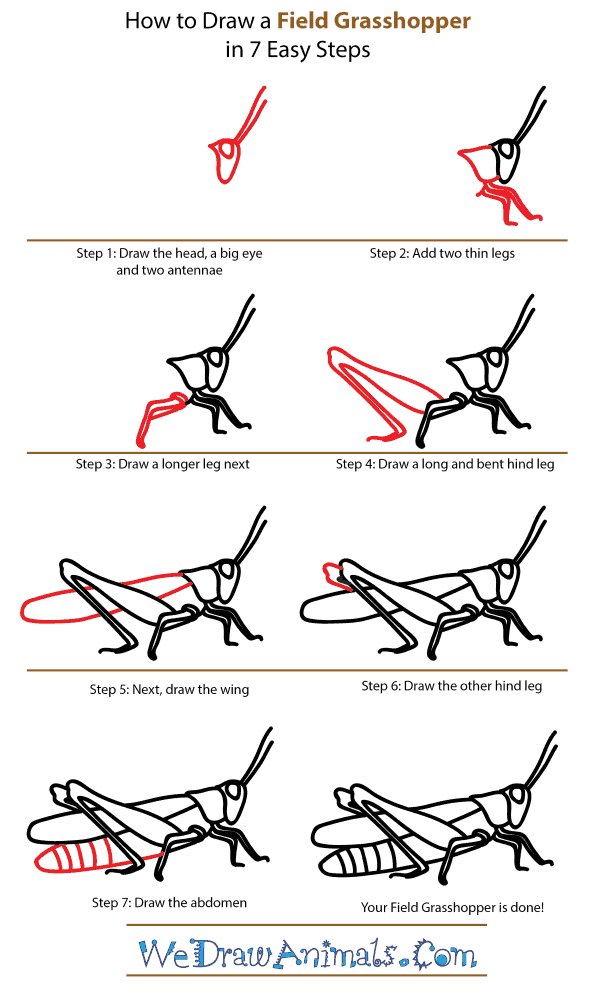 How to Draw a Field Grasshopper
in 7 Easy Steps

Step 1: Draw the head, a big eye and two antennae

Step 2: Add two thin legs

Step 3: Draw a longer leg next

Step 4: Draw a long and bent hind leg

Step 5: Next, draw the wing

Step 6: Draw the other hind leg

Step 7: Draw the abdomen

Your Field Grasshopper is done!

WeDrawAnimals.Com