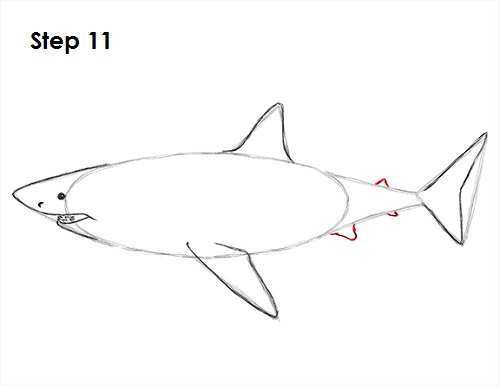 Step 11