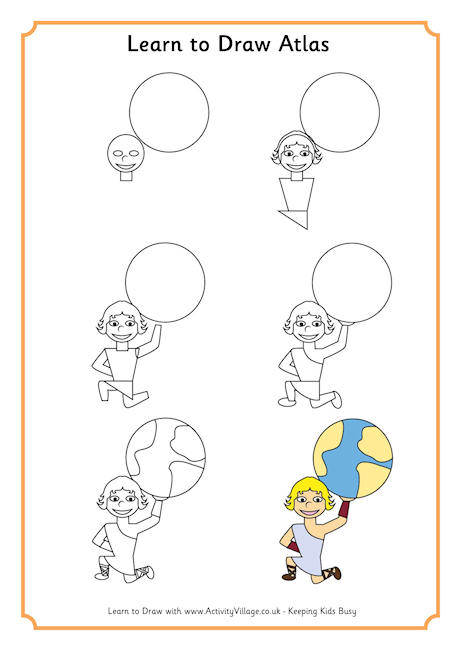 Learn to Draw Atlas

Learn to Draw with www.ActivityVillage.co.uk - Keeping Kids Busy