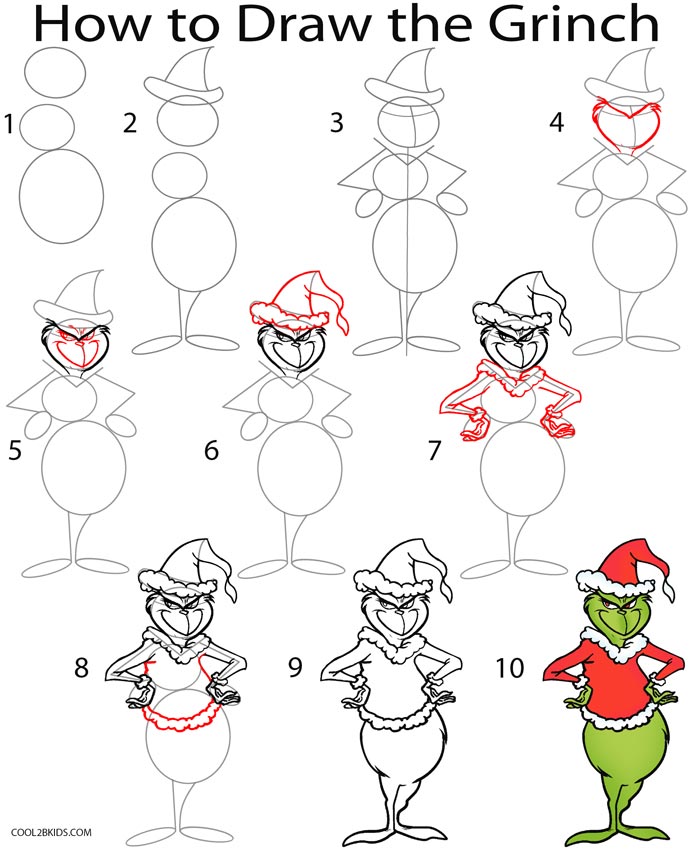 How to Draw the Grinch

1

2

3

4

5

6

7

8

9

10

COOL2BKIDS.COM