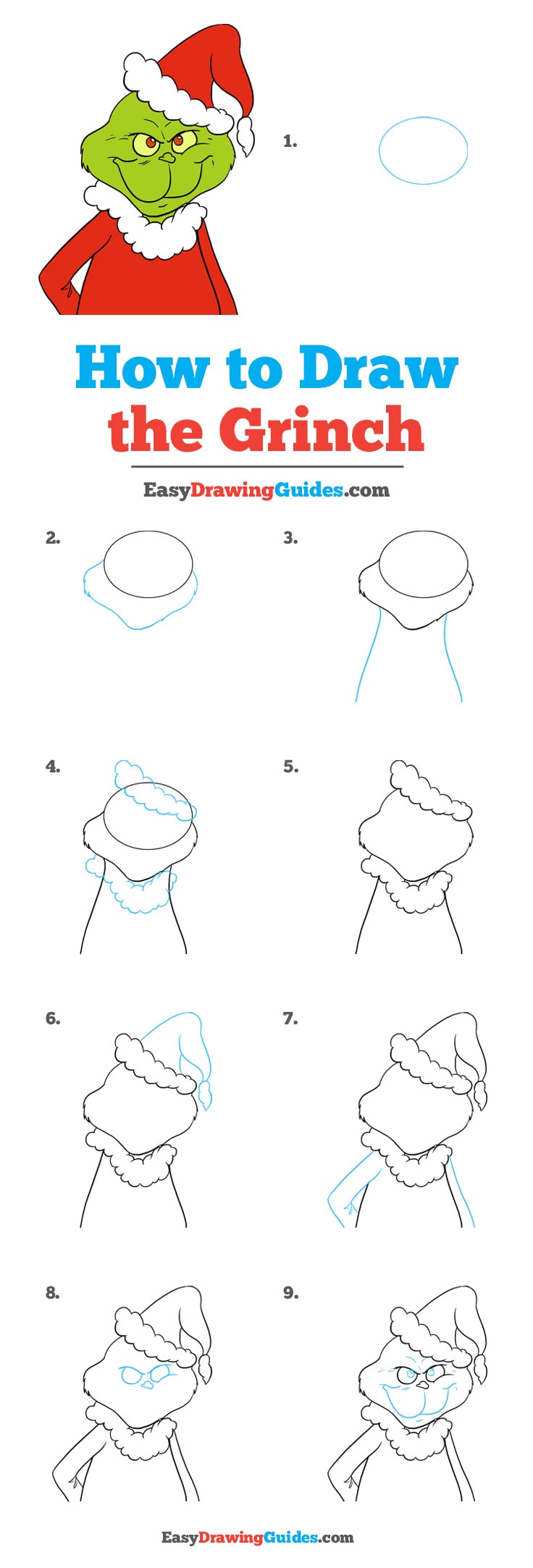 1.

How to Draw the Grinch

EasyDrawingGuides.com

2.

3.

4.

5.

6.

7.

8.

9.

EasyDrawingGuides.com