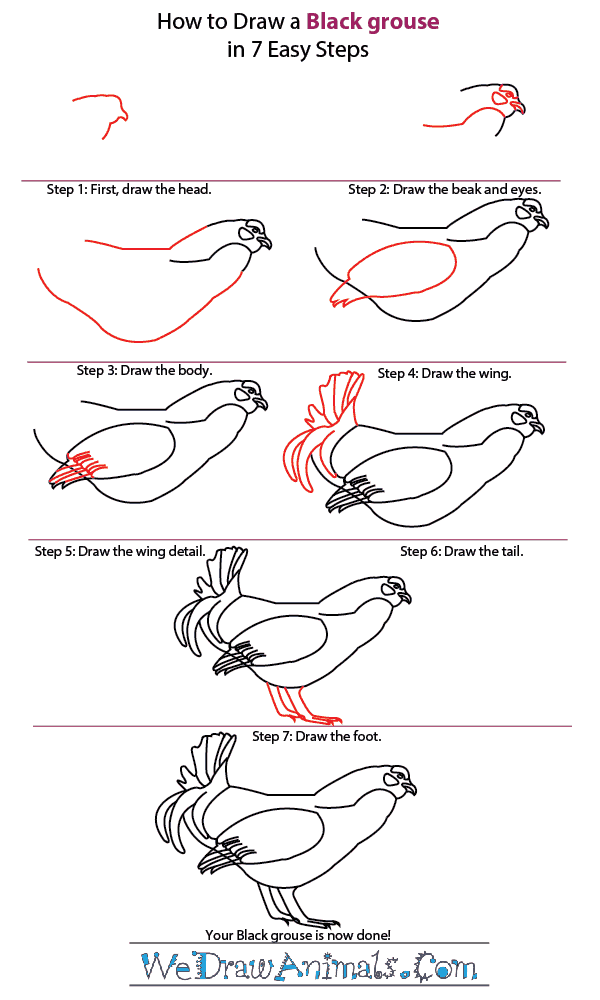 How to Draw a Black grouse
in 7 Easy Steps

Step 1: First, draw the head.

Step 2: Draw the beak and eyes.

Step 3: Draw the body.

Step 4: Draw the wing.

Step 5: Draw the wing detail.

Step 6: Draw the tail.

Step 7: Draw the foot.

Your Black grouse is now done!

WeDrawAnimals.Com