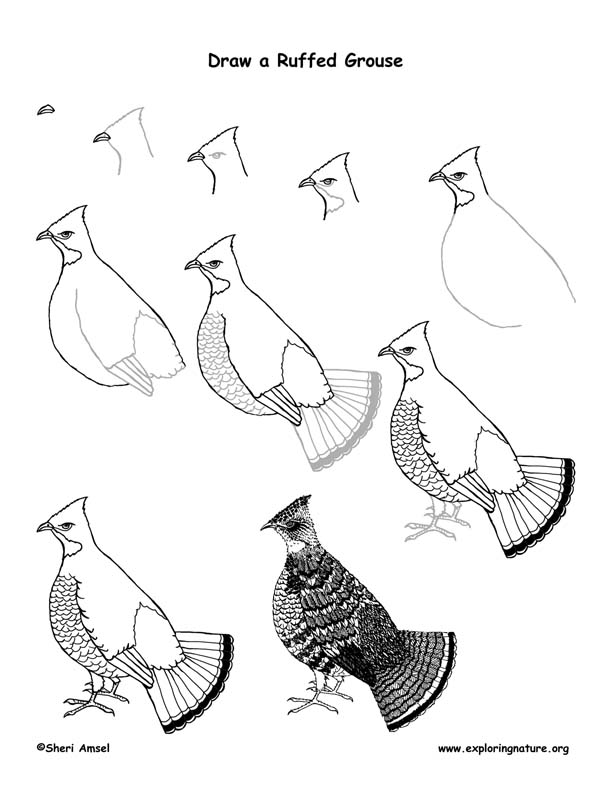 Draw a Ruffed Grouse

©Sheri Amsel

www.exploringnature.org