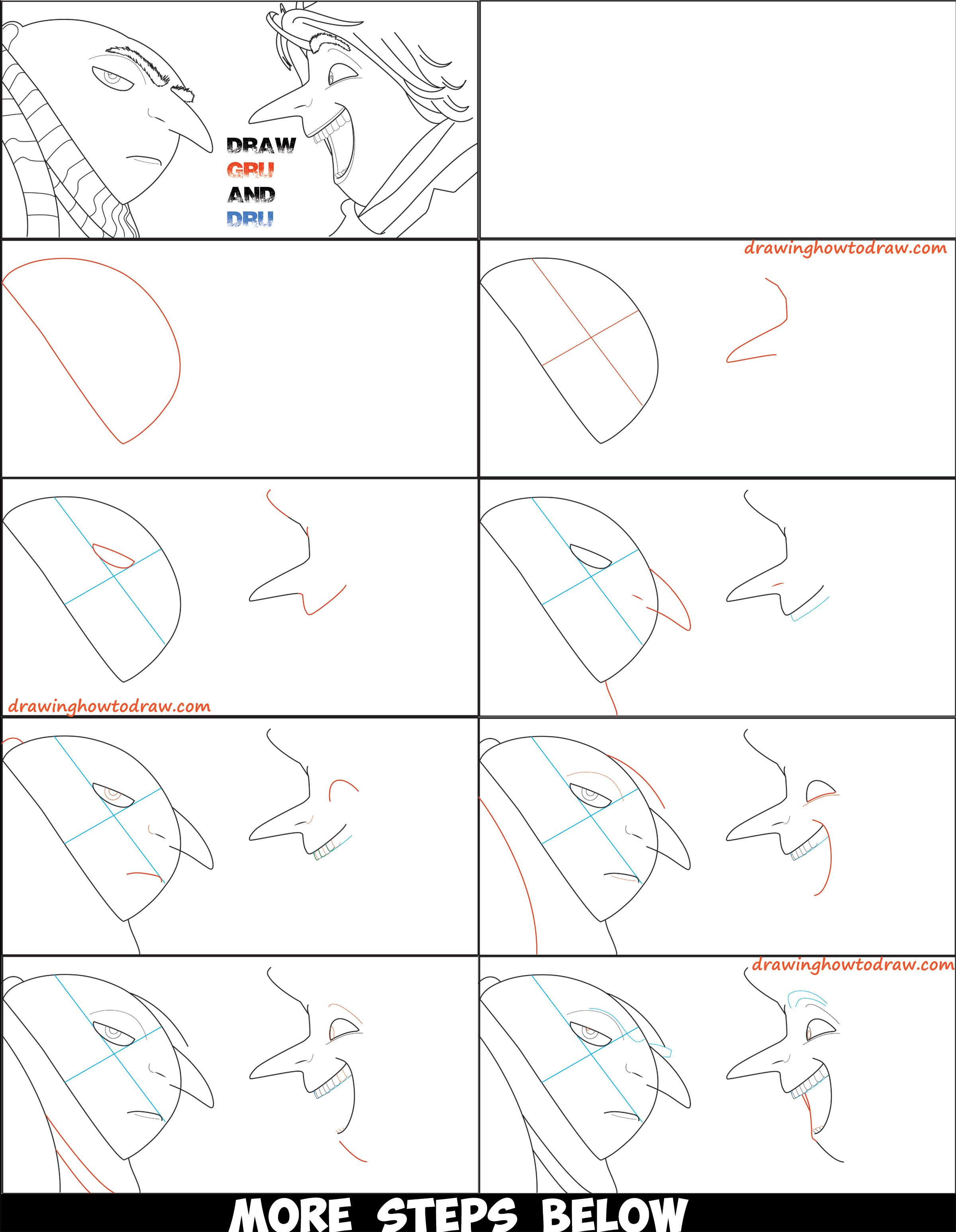 DRAW
GRU
AND
DRU

drawinghowtodraw.com

drawinghowtodraw.com

drawinghowtodraw.com

MORE STEPS BELOW