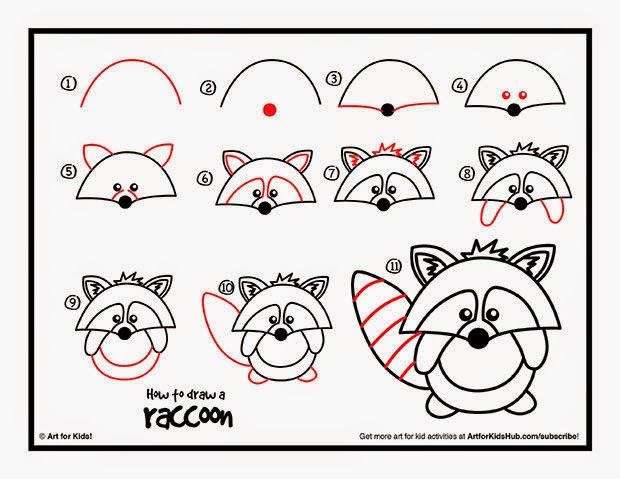 ①

②

③

④

⑤

⑥

⑦

⑧

⑨

⑩

⑪

How to draw a
raccoon

© Art for Kids!

Get more art for kid activities at ArtforKidsHub.com/subscribe!