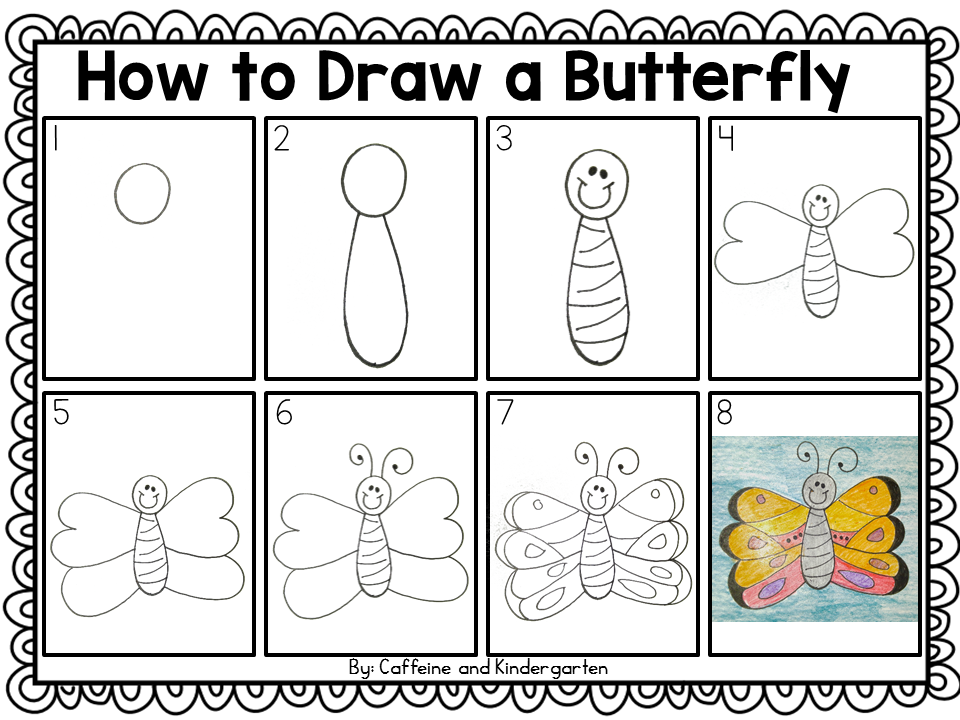 How to Draw a Butterfly

1

2

3

4

5

6

7

8

By: Caffeine and Kindergarten