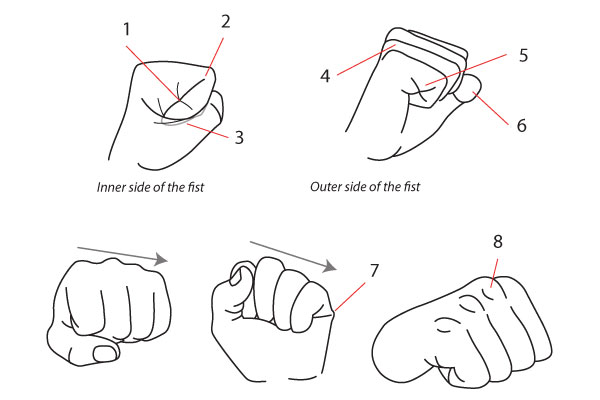 1
2
3
Inner side of the fist

4
5
6
Outer side of the fist

7
8