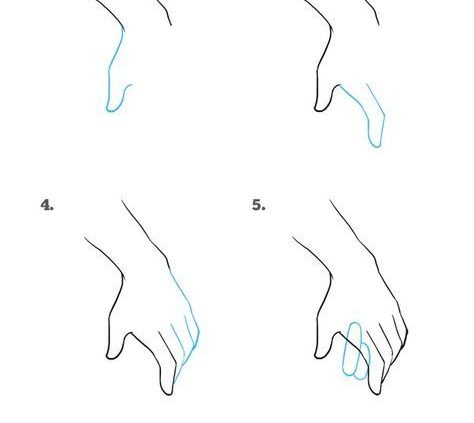 4.

5.