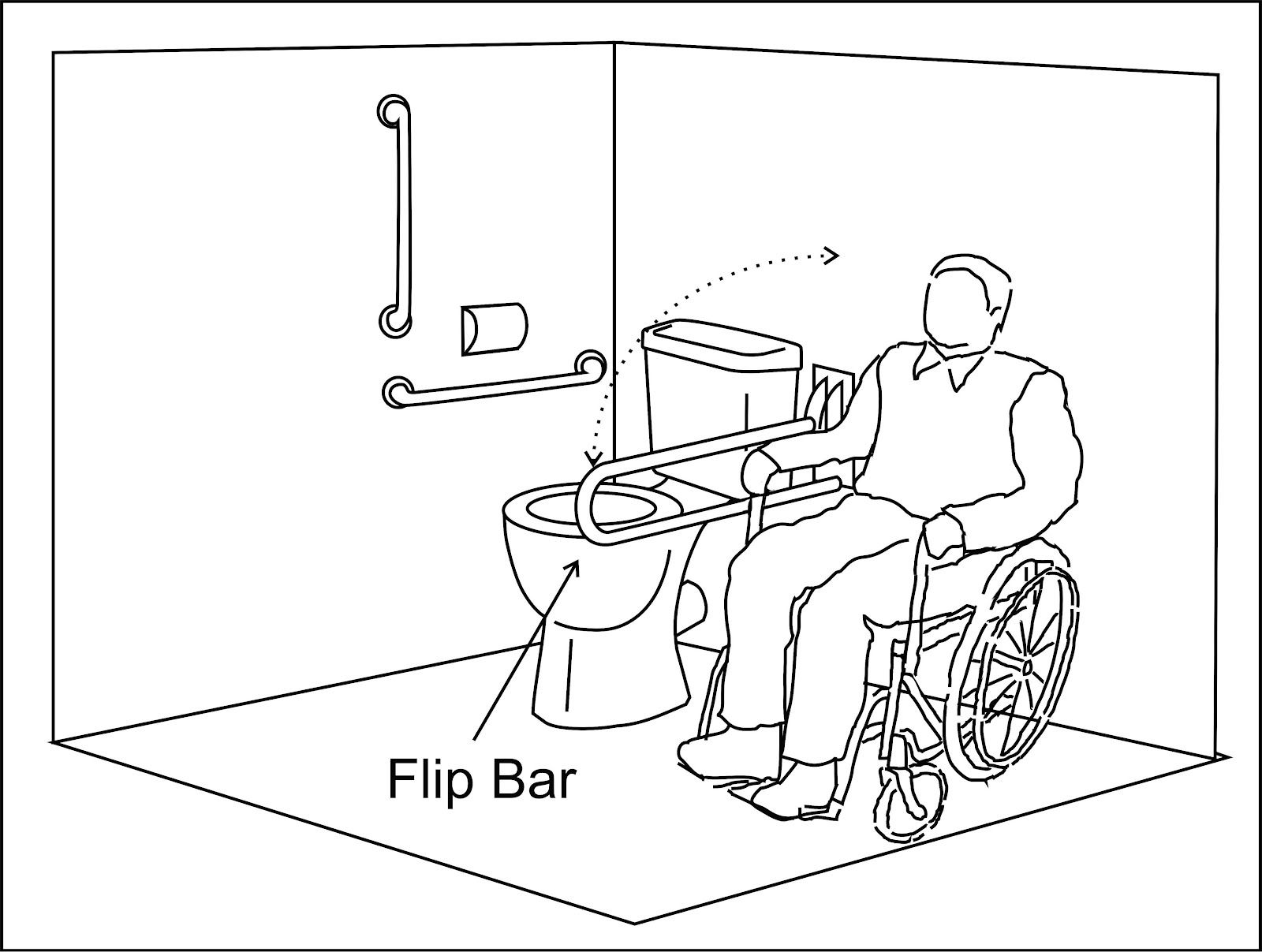 Flip Bar