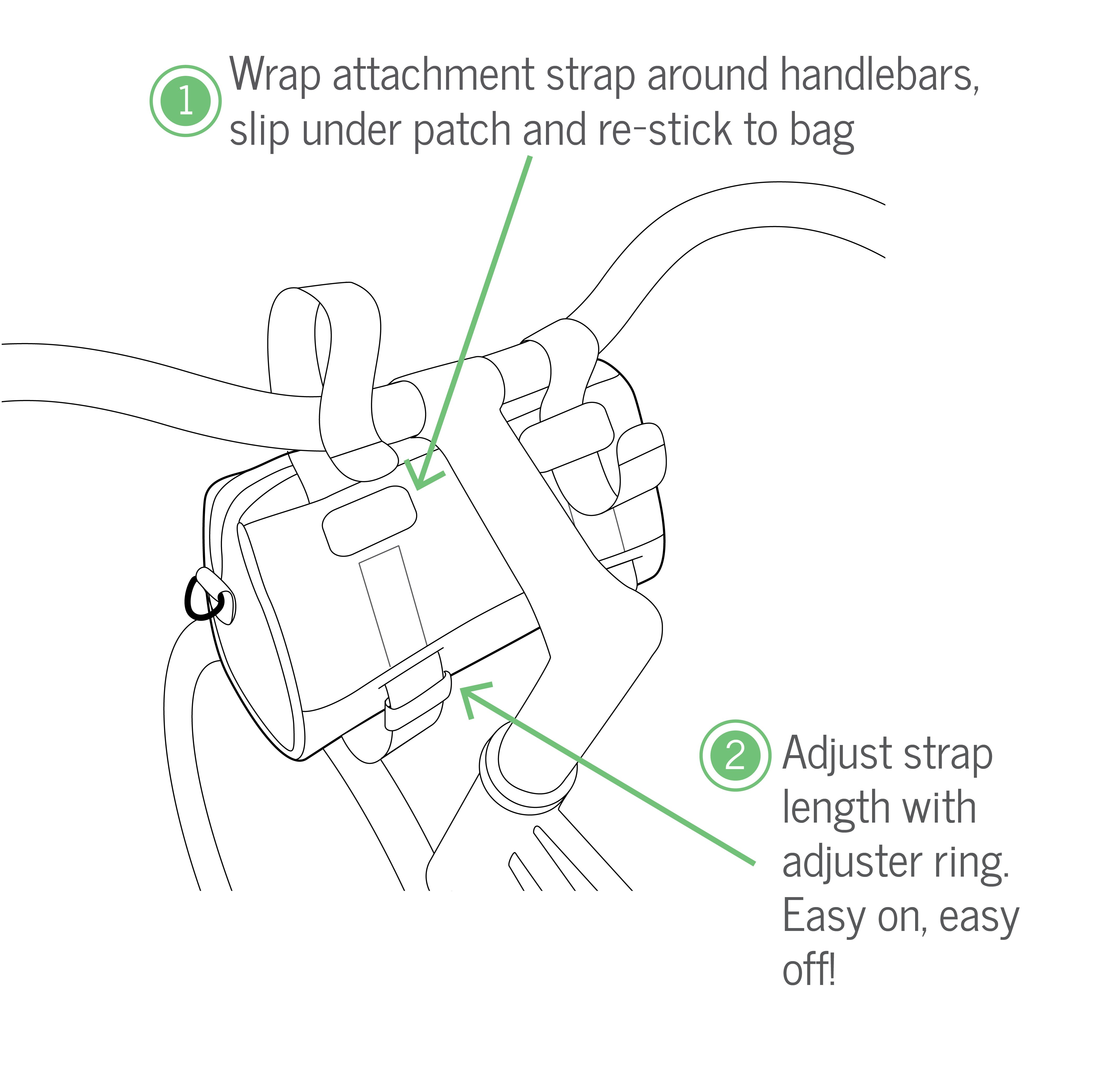 1 Wrap attachment strap around handlebars, slip under patch and re-stick to bag

2 Adjust strap length with adjuster ring. Easy on, easy off!