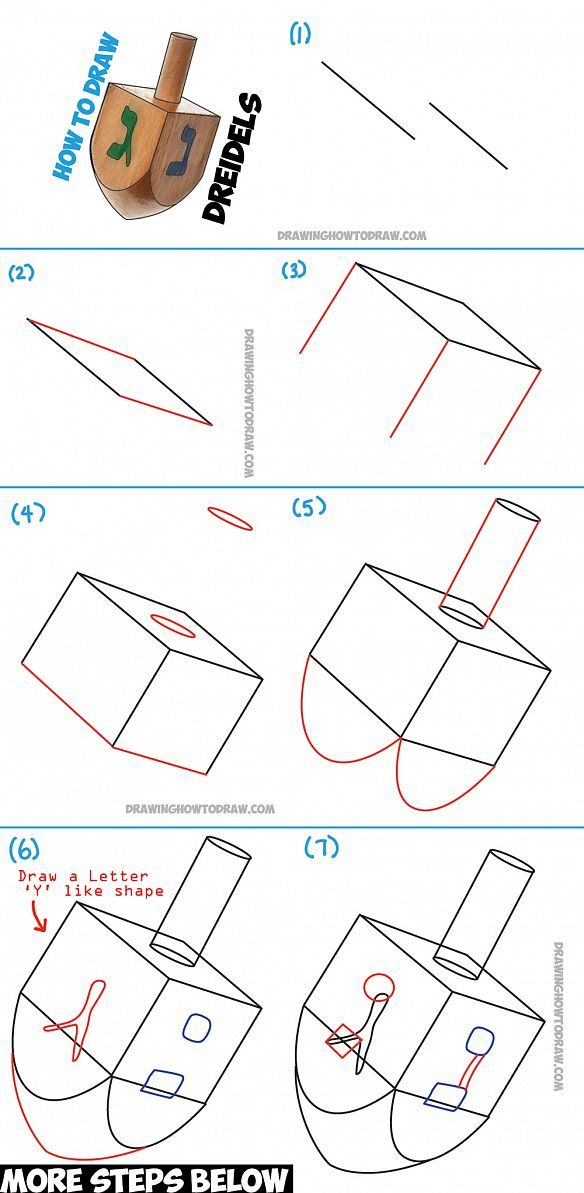 HOW TO DRAW
DREIDELS

(1)

DRAWINGHOWTODRAW.COM

(2)

DRAWINGHOWTODRAW.COM

(3)

(4)

(5)

DRAWINGHOWTODRAW.COM

(6)

Draw a Letter 'Y' like shape

(7)

DRAWINGHOWTODRAW.COM

MORE STEPS BELOW