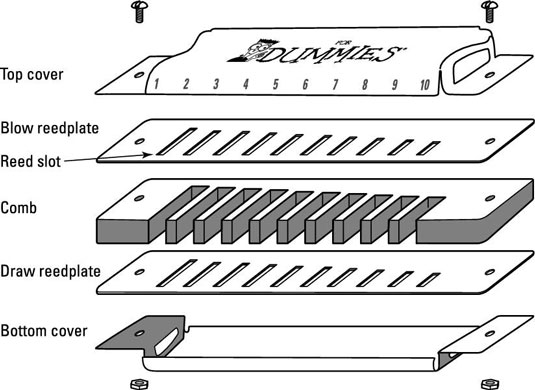 Top cover

FOR DUMMIES

1 2 3 4 5 6 7 8 9 10

Blow reedplate

Reed slot

Comb

Draw reedplate

Bottom cover