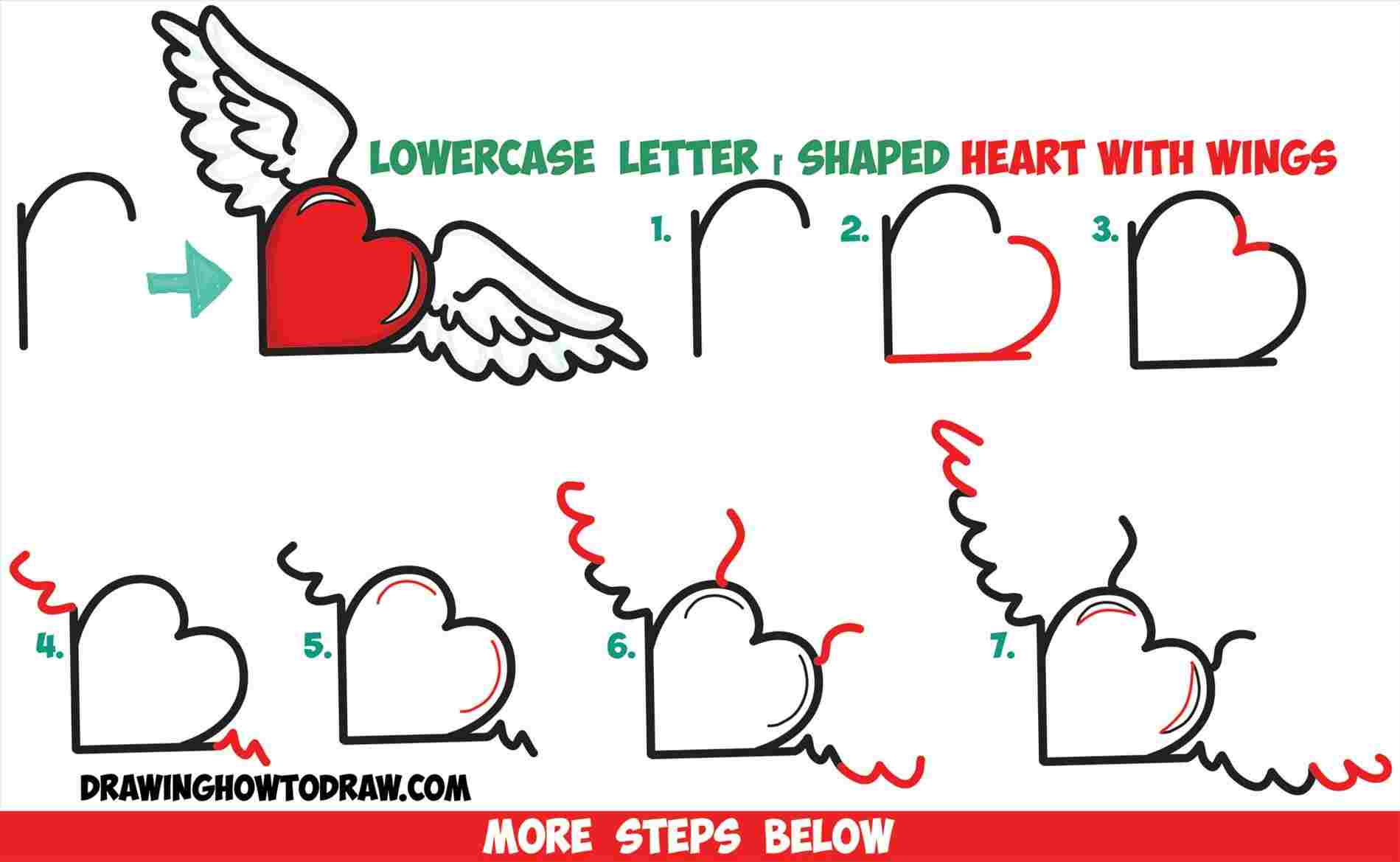 LOWERCASE LETTER r SHAPED HEART WITH WINGS

1.

2.

3.

4.

5.

6.

7.

DRAWINGHOWTODRAW.COM

MORE STEPS BELOW