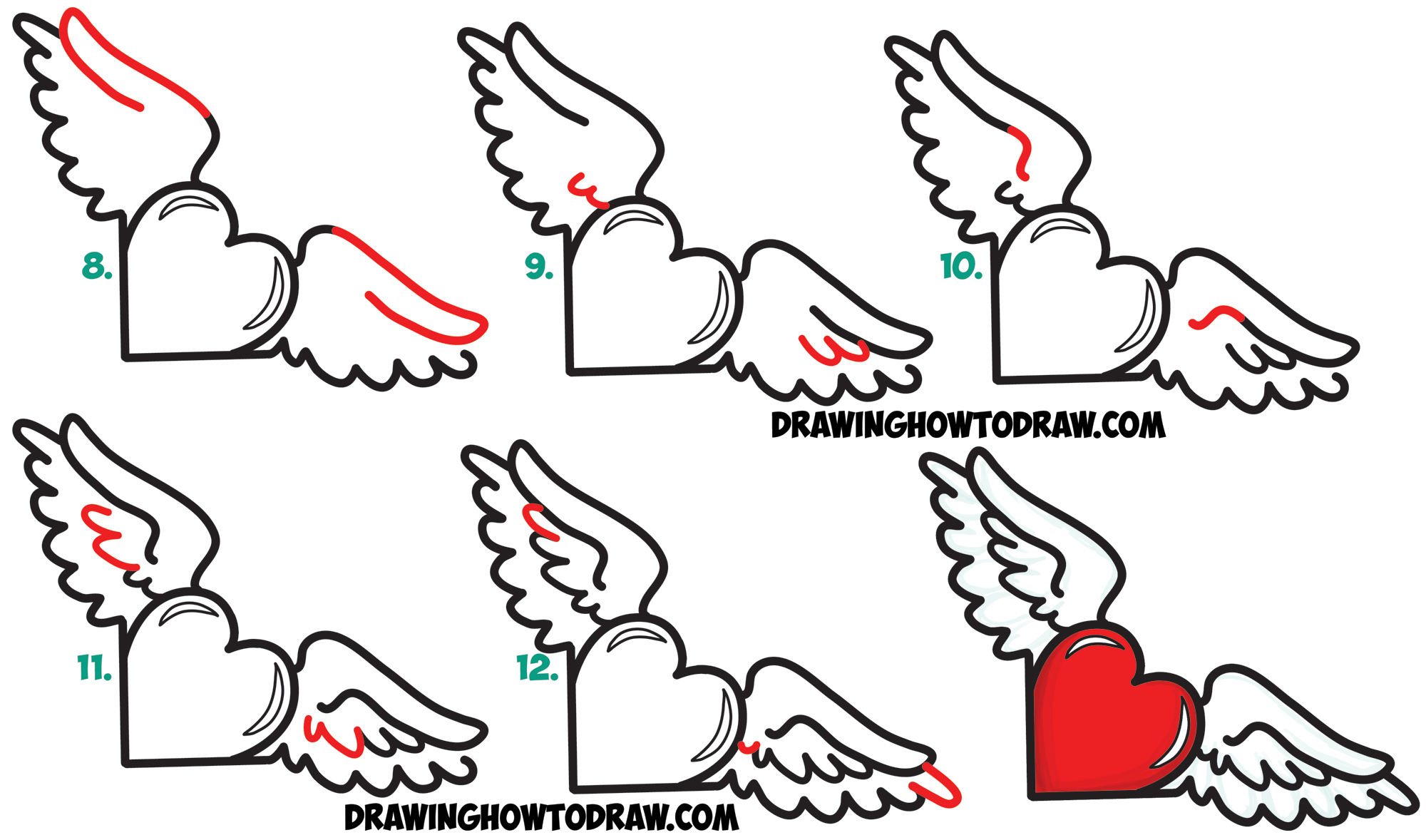 8.

9.

10.

DRAWINGHOWTODRAW.COM

11.

12.

DRAWINGHOWTODRAW.COM